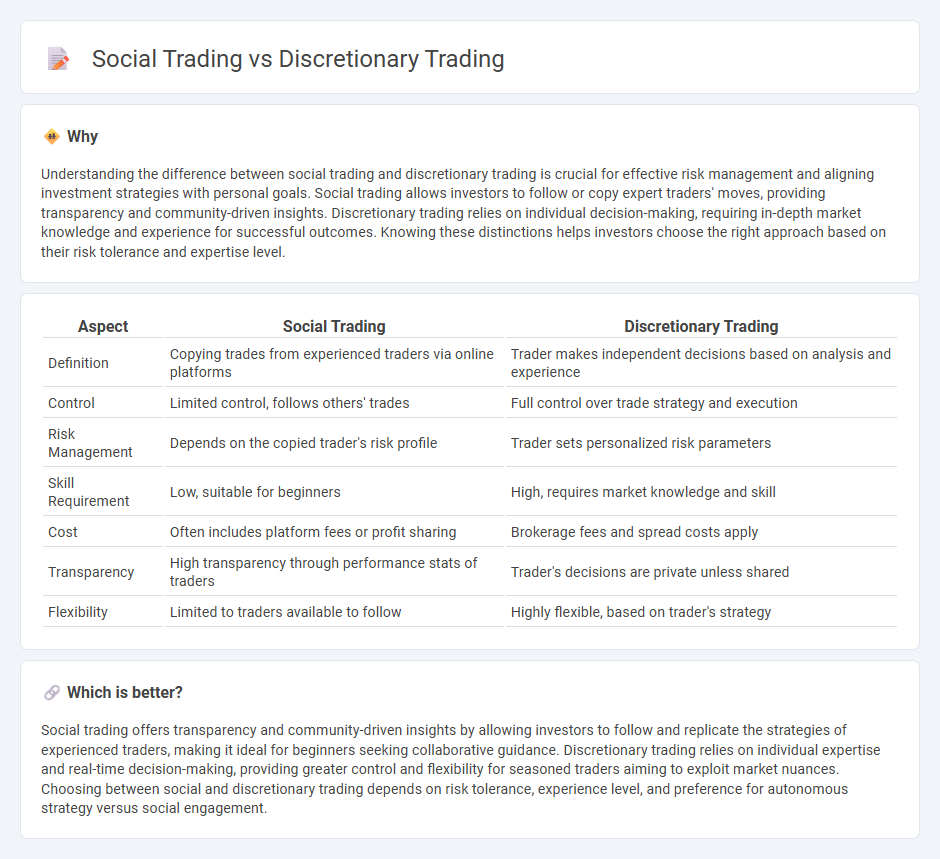 Social Trading vs Discretionary Trading

Why

Understanding the difference between social trading and discretionary trading is crucial for effective risk management and aligning investment strategies with personal goals. Social trading allows investors to follow or copy expert traders' moves, providing transparency and community-driven insights. Discretionary trading relies on individual decision-making, requiring in-depth market knowledge and experience for successful outcomes. Knowing these distinctions helps investors choose the right approach based on their risk tolerance and expertise level.

| Aspect | Social Trading | Discretionary Trading |
|---|---|---|
| Definition | Copying trades from experienced traders via online platforms | Trader makes independent decisions based on analysis and experience |
| Control | Limited control, follows others' trades | Full control over trade strategy and execution |
| Risk Management | Depends on the copied trader's risk profile | Trader sets personalized risk parameters |
| Skill Requirement | Low, suitable for beginners | High, requires market knowledge and skill |
| Cost | Often includes platform fees or profit sharing | Brokerage fees and spread costs apply |
| Transparency | High transparency through performance stats of traders | Trader's decisions are private unless shared |
| Flexibility | Limited to traders available to follow | Highly flexible, based on trader's strategy |

Which is better?

Social trading offers transparency and community-driven insights by allowing investors to follow and replicate the strategies of experienced traders, making it ideal for beginners seeking collaborative guidance. Discretionary trading relies on individual expertise and real-time decision-making, providing greater control and flexibility for seasoned traders aiming to exploit market nuances. Choosing between social and discretionary trading depends on risk tolerance, experience level, and preference for autonomous strategy versus social engagement.