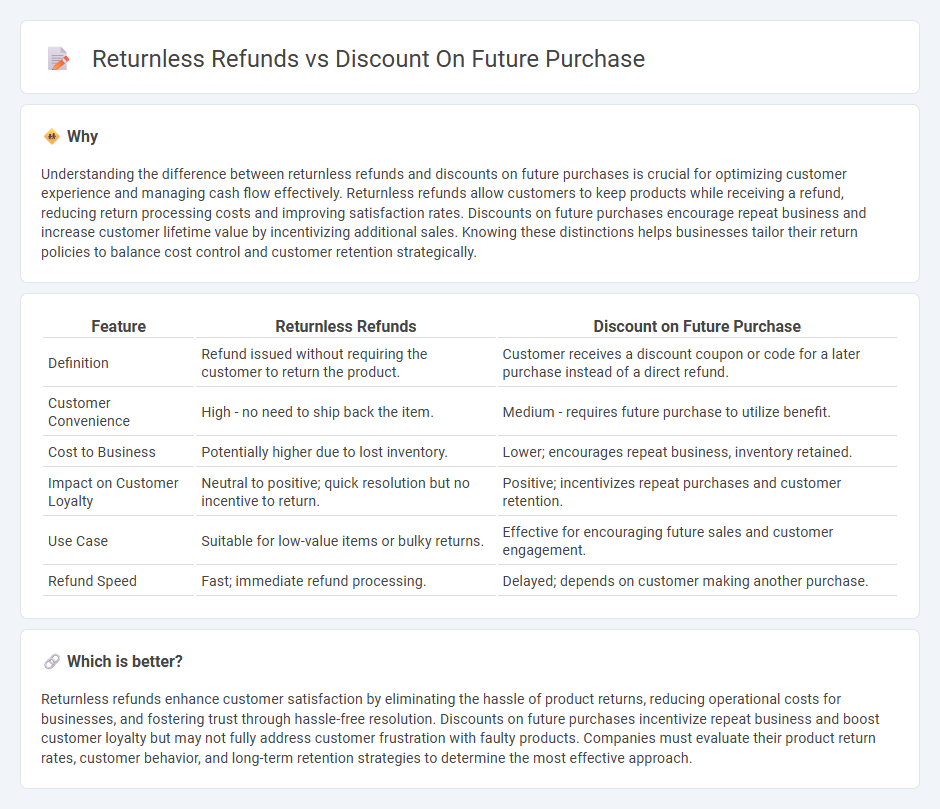 Returnless Refunds vs Discount On Future Purchase

Why

Understanding the difference between returnless refunds and discounts on future purchases is crucial for optimizing customer experience and managing cash flow effectively. Returnless refunds allow customers to keep products while receiving a refund, reducing return processing costs and improving satisfaction rates. Discounts on future purchases encourage repeat business and increase customer lifetime value by incentivizing additional sales. Knowing these distinctions helps businesses tailor their return policies to balance cost control and customer retention strategically.

| Feature | Returnless Refunds | Discount on Future Purchase |
|---|---|---|
| Definition | Refund issued without requiring the customer to return the product. | Customer receives a discount coupon or code for a later purchase instead of a direct refund. |
| Customer Convenience | High - no need to ship back the item. | Medium - requires future purchase to utilize benefit. |
| Cost to Business | Potentially higher due to lost inventory. | Lower; encourages repeat business, inventory retained. |
| Impact on Customer Loyalty | Neutral to positive; quick resolution but no incentive to return. | Positive; incentivizes repeat purchases and customer retention. |
| Use Case | Suitable for low-value items or bulky returns. | Effective for encouraging future sales and customer engagement. |
| Refund Speed | Fast; immediate refund processing. | Delayed; depends on customer making another purchase. |

Which is better?

Returnless refunds enhance customer satisfaction by eliminating the hassle of product returns, reducing operational costs for businesses, and fostering trust through hassle-free resolution. Discounts on future purchases incentivize repeat business and boost customer loyalty but may not fully address customer frustration with faulty products. Companies must evaluate their product return rates, customer behavior, and long-term retention strategies to determine the most effective approach.