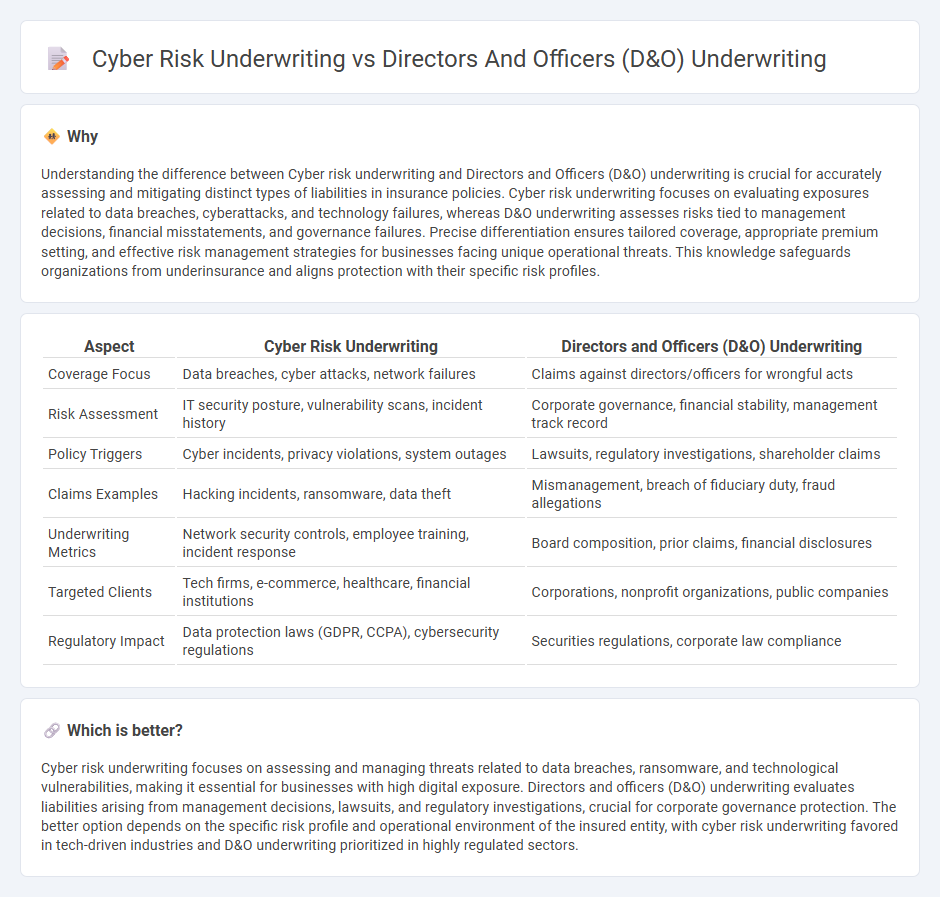 Cyber Risk Underwriting vs Directors And Officers (D&O) Underwriting

Why

Understanding the difference between Cyber risk underwriting and Directors and Officers (D&O) underwriting is crucial for accurately assessing and mitigating distinct types of liabilities in insurance policies. Cyber risk underwriting focuses on evaluating exposures related to data breaches, cyberattacks, and technology failures, whereas D&O underwriting assesses risks tied to management decisions, financial misstatements, and governance failures. Precise differentiation ensures tailored coverage, appropriate premium setting, and effective risk management strategies for businesses facing unique operational threats. This knowledge safeguards organizations from underinsurance and aligns protection with their specific risk profiles.

| Aspect | Cyber Risk Underwriting | Directors and Officers (D&O) Underwriting |
|---|---|---|
| Coverage Focus | Data breaches, cyber attacks, network failures | Claims against directors/officers for wrongful acts |
| Risk Assessment | IT security posture, vulnerability scans, incident history | Corporate governance, financial stability, management track record |
| Policy Triggers | Cyber incidents, privacy violations, system outages | Lawsuits, regulatory investigations, shareholder claims |
| Claims Examples | Hacking incidents, ransomware, data theft | Mismanagement, breach of fiduciary duty, fraud allegations |
| Underwriting Metrics | Network security controls, employee training, incident response | Board composition, prior claims, financial disclosures |
| Targeted Clients | Tech firms, e-commerce, healthcare, financial institutions | Corporations, nonprofit organizations, public companies |
| Regulatory Impact | Data protection laws (GDPR, CCPA), cybersecurity regulations | Securities regulations, corporate law compliance |

Which is better?

Cyber risk underwriting focuses on assessing and managing threats related to data breaches, ransomware, and technological vulnerabilities, making it essential for businesses with high digital exposure. Directors and officers (D&O) underwriting evaluates liabilities arising from management decisions, lawsuits, and regulatory investigations, crucial for corporate governance protection. The better option depends on the specific risk profile and operational environment of the insured entity, with cyber risk underwriting favored in tech-driven industries and D&O underwriting prioritized in highly regulated sectors.