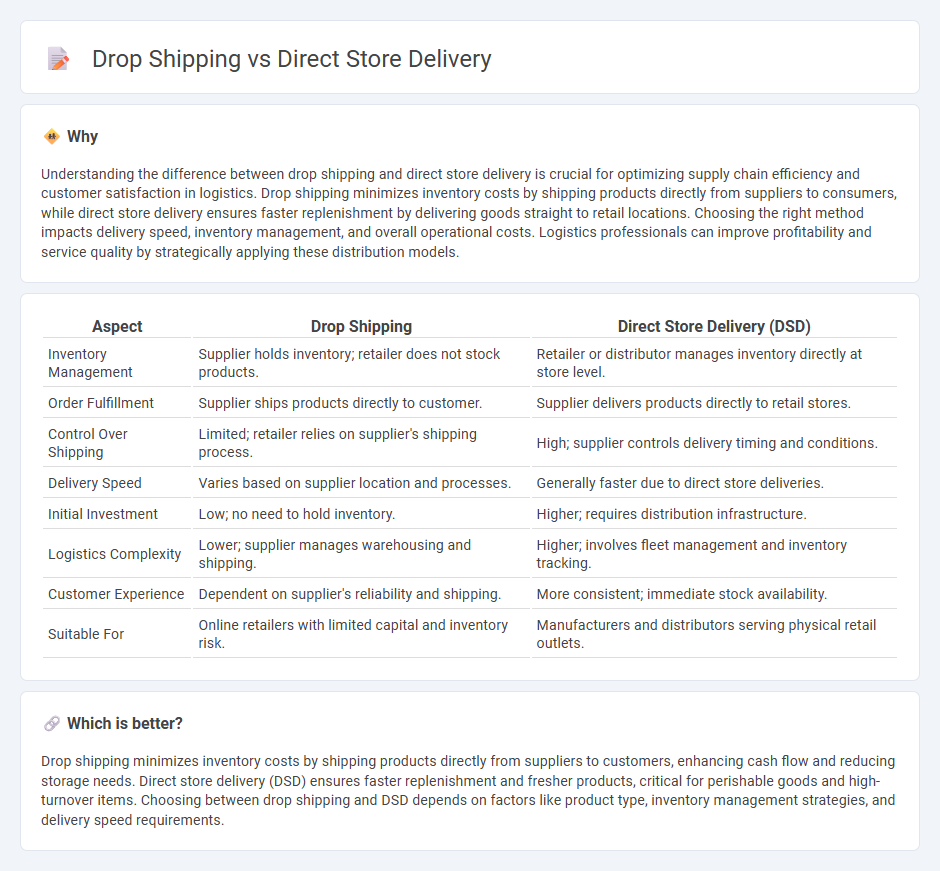 Drop Shipping vs Direct Store Delivery

Why

Understanding the difference between drop shipping and direct store delivery is crucial for optimizing supply chain efficiency and customer satisfaction in logistics. Drop shipping minimizes inventory costs by shipping products directly from suppliers to consumers, while direct store delivery ensures faster replenishment by delivering goods straight to retail locations. Choosing the right method impacts delivery speed, inventory management, and overall operational costs. Logistics professionals can improve profitability and service quality by strategically applying these distribution models.

| Aspect | Drop Shipping | Direct Store Delivery (DSD) |
|---|---|---|
| Inventory Management | Supplier holds inventory; retailer does not stock products. | Retailer or distributor manages inventory directly at store level. |
| Order Fulfillment | Supplier ships products directly to customer. | Supplier delivers products directly to retail stores. |
| Control Over Shipping | Limited; retailer relies on supplier's shipping process. | High; supplier controls delivery timing and conditions. |
| Delivery Speed | Varies based on supplier location and processes. | Generally faster due to direct store deliveries. |
| Initial Investment | Low; no need to hold inventory. | Higher; requires distribution infrastructure. |
| Logistics Complexity | Lower; supplier manages warehousing and shipping. | Higher; involves fleet management and inventory tracking. |
| Customer Experience | Dependent on supplier's reliability and shipping. | More consistent; immediate stock availability. |
| Suitable For | Online retailers with limited capital and inventory risk. | Manufacturers and distributors serving physical retail outlets. |

Which is better?

Drop shipping minimizes inventory costs by shipping products directly from suppliers to customers, enhancing cash flow and reducing storage needs. Direct store delivery (DSD) ensures faster replenishment and fresher products, critical for perishable goods and high-turnover items. Choosing between drop shipping and DSD depends on factors like product type, inventory management strategies, and delivery speed requirements.