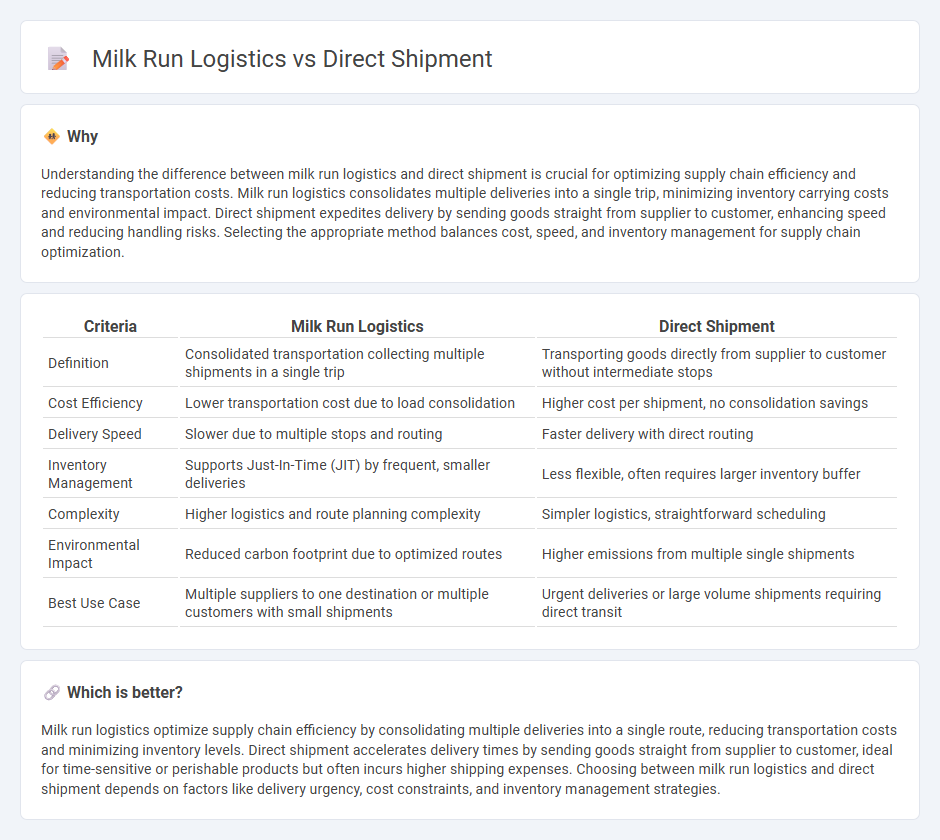 Milk Run Logistics vs Direct Shipment

Why

Understanding the difference between milk run logistics and direct shipment is crucial for optimizing supply chain efficiency and reducing transportation costs. Milk run logistics consolidates multiple deliveries into a single trip, minimizing inventory carrying costs and environmental impact. Direct shipment expedites delivery by sending goods straight from supplier to customer, enhancing speed and reducing handling risks. Selecting the appropriate method balances cost, speed, and inventory management for supply chain optimization.

| Criteria | Milk Run Logistics | Direct Shipment |
|---|---|---|
| Definition | Consolidated transportation collecting multiple shipments in a single trip | Transporting goods directly from supplier to customer without intermediate stops |
| Cost Efficiency | Lower transportation cost due to load consolidation | Higher cost per shipment, no consolidation savings |
| Delivery Speed | Slower due to multiple stops and routing | Faster delivery with direct routing |
| Inventory Management | Supports Just-In-Time (JIT) by frequent, smaller deliveries | Less flexible, often requires larger inventory buffer |
| Complexity | Higher logistics and route planning complexity | Simpler logistics, straightforward scheduling |
| Environmental Impact | Reduced carbon footprint due to optimized routes | Higher emissions from multiple single shipments |
| Best Use Case | Multiple suppliers to one destination or multiple customers with small shipments | Urgent deliveries or large volume shipments requiring direct transit |

Which is better?

Milk run logistics optimize supply chain efficiency by consolidating multiple deliveries into a single route, reducing transportation costs and minimizing inventory levels. Direct shipment accelerates delivery times by sending goods straight from supplier to customer, ideal for time-sensitive or perishable products but often incurs higher shipping expenses. Choosing between milk run logistics and direct shipment depends on factors like delivery urgency, cost constraints, and inventory management strategies.