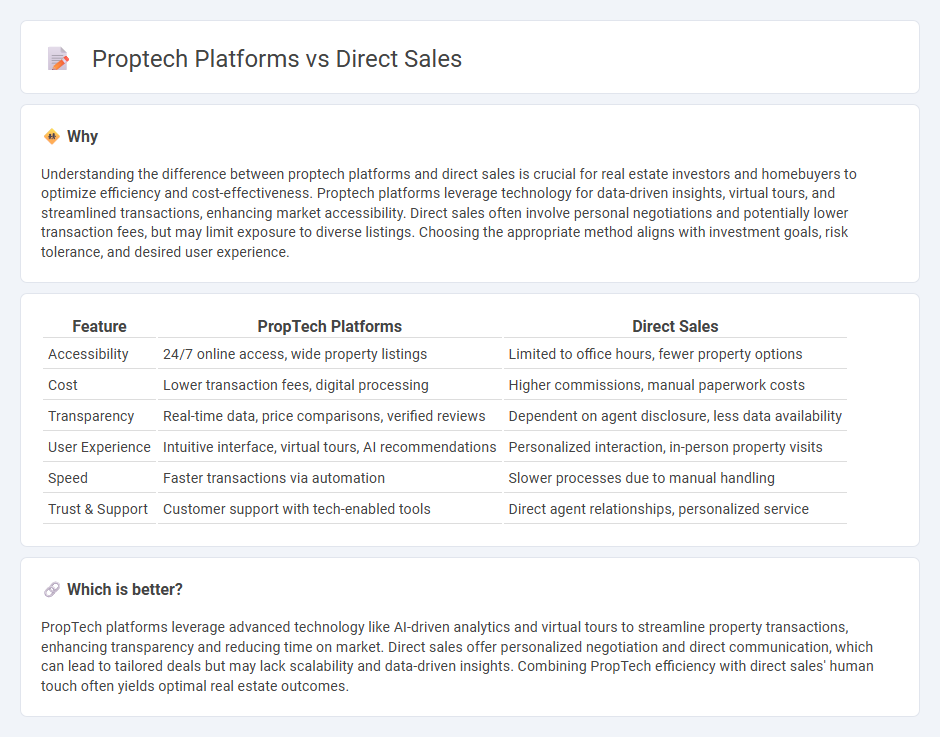 Proptech Platforms vs Direct Sales

Why

Understanding the difference between proptech platforms and direct sales is crucial for real estate investors and homebuyers to optimize efficiency and cost-effectiveness. Proptech platforms leverage technology for data-driven insights, virtual tours, and streamlined transactions, enhancing market accessibility. Direct sales often involve personal negotiations and potentially lower transaction fees, but may limit exposure to diverse listings. Choosing the appropriate method aligns with investment goals, risk tolerance, and desired user experience.

| Feature | PropTech Platforms | Direct Sales |
|---|---|---|
| Accessibility | 24/7 online access, wide property listings | Limited to office hours, fewer property options |
| Cost | Lower transaction fees, digital processing | Higher commissions, manual paperwork costs |
| Transparency | Real-time data, price comparisons, verified reviews | Dependent on agent disclosure, less data availability |
| User Experience | Intuitive interface, virtual tours, AI recommendations | Personalized interaction, in-person property visits |
| Speed | Faster transactions via automation | Slower processes due to manual handling |
| Trust & Support | Customer support with tech-enabled tools | Direct agent relationships, personalized service |

Which is better?

PropTech platforms leverage advanced technology like AI-driven analytics and virtual tours to streamline property transactions, enhancing transparency and reducing time on market. Direct sales offer personalized negotiation and direct communication, which can lead to tailored deals but may lack scalability and data-driven insights. Combining PropTech efficiency with direct sales' human touch often yields optimal real estate outcomes.