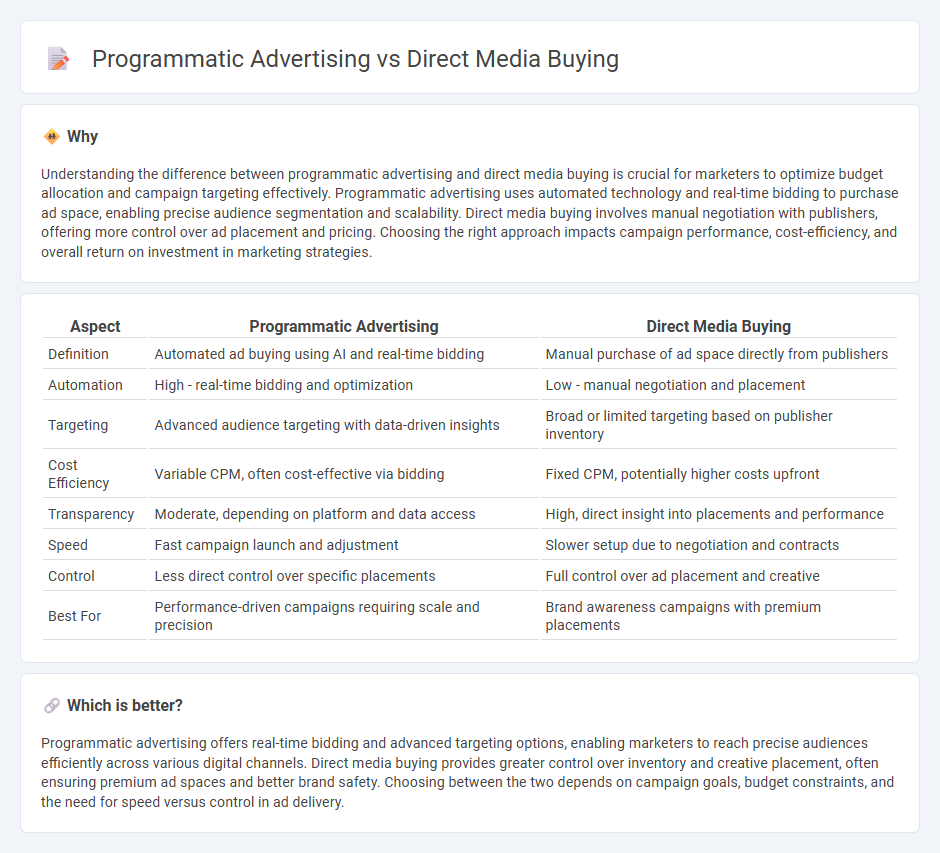 Programmatic Advertising vs Direct Media Buying

Why

Understanding the difference between programmatic advertising and direct media buying is crucial for marketers to optimize budget allocation and campaign targeting effectively. Programmatic advertising uses automated technology and real-time bidding to purchase ad space, enabling precise audience segmentation and scalability. Direct media buying involves manual negotiation with publishers, offering more control over ad placement and pricing. Choosing the right approach impacts campaign performance, cost-efficiency, and overall return on investment in marketing strategies.

| Aspect | Programmatic Advertising | Direct Media Buying |
|---|---|---|
| Definition | Automated ad buying using AI and real-time bidding | Manual purchase of ad space directly from publishers |
| Automation | High - real-time bidding and optimization | Low - manual negotiation and placement |
| Targeting | Advanced audience targeting with data-driven insights | Broad or limited targeting based on publisher inventory |
| Cost Efficiency | Variable CPM, often cost-effective via bidding | Fixed CPM, potentially higher costs upfront |
| Transparency | Moderate, depending on platform and data access | High, direct insight into placements and performance |
| Speed | Fast campaign launch and adjustment | Slower setup due to negotiation and contracts |
| Control | Less direct control over specific placements | Full control over ad placement and creative |
| Best For | Performance-driven campaigns requiring scale and precision | Brand awareness campaigns with premium placements |

Which is better?

Programmatic advertising offers real-time bidding and advanced targeting options, enabling marketers to reach precise audiences efficiently across various digital channels. Direct media buying provides greater control over inventory and creative placement, often ensuring premium ad spaces and better brand safety. Choosing between the two depends on campaign goals, budget constraints, and the need for speed versus control in ad delivery.