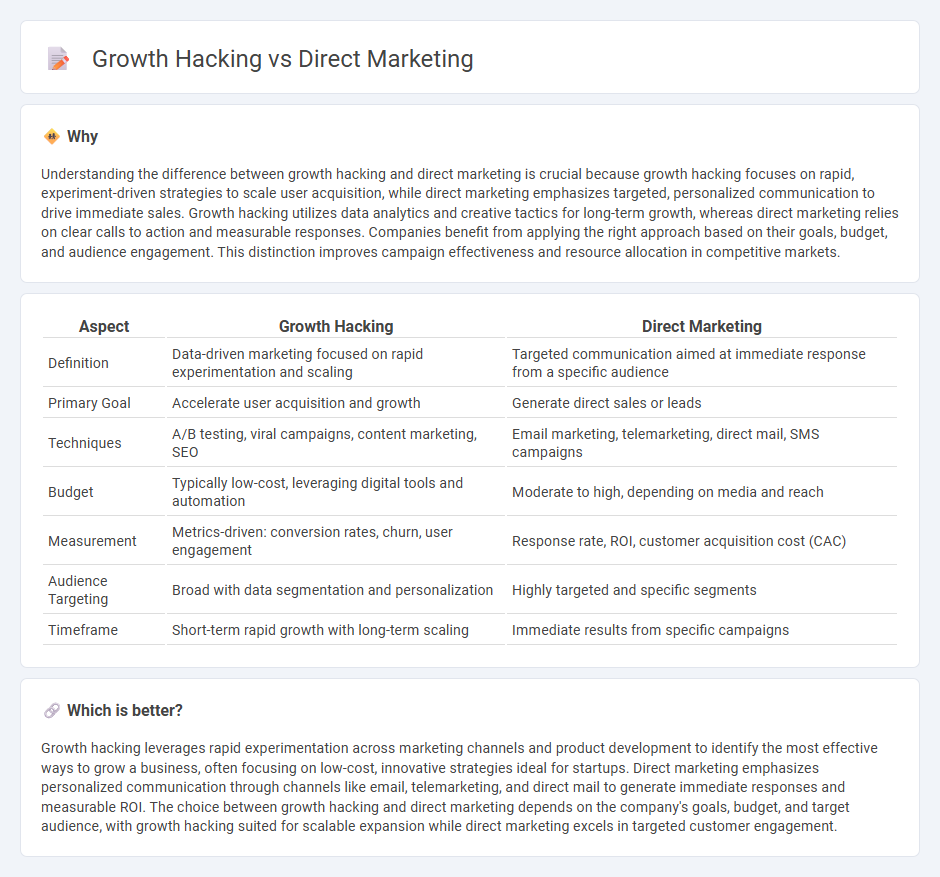 Growth Hacking vs Direct Marketing

Why

Understanding the difference between growth hacking and direct marketing is crucial because growth hacking focuses on rapid, experiment-driven strategies to scale user acquisition, while direct marketing emphasizes targeted, personalized communication to drive immediate sales. Growth hacking utilizes data analytics and creative tactics for long-term growth, whereas direct marketing relies on clear calls to action and measurable responses. Companies benefit from applying the right approach based on their goals, budget, and audience engagement. This distinction improves campaign effectiveness and resource allocation in competitive markets.

| Aspect | Growth Hacking | Direct Marketing |
|---|---|---|
| Definition | Data-driven marketing focused on rapid experimentation and scaling | Targeted communication aimed at immediate response from a specific audience |
| Primary Goal | Accelerate user acquisition and growth | Generate direct sales or leads |
| Techniques | A/B testing, viral campaigns, content marketing, SEO | Email marketing, telemarketing, direct mail, SMS campaigns |
| Budget | Typically low-cost, leveraging digital tools and automation | Moderate to high, depending on media and reach |
| Measurement | Metrics-driven: conversion rates, churn, user engagement | Response rate, ROI, customer acquisition cost (CAC) |
| Audience Targeting | Broad with data segmentation and personalization | Highly targeted and specific segments |
| Timeframe | Short-term rapid growth with long-term scaling | Immediate results from specific campaigns |

Which is better?

Growth hacking leverages rapid experimentation across marketing channels and product development to identify the most effective ways to grow a business, often focusing on low-cost, innovative strategies ideal for startups. Direct marketing emphasizes personalized communication through channels like email, telemarketing, and direct mail to generate immediate responses and measurable ROI. The choice between growth hacking and direct marketing depends on the company's goals, budget, and target audience, with growth hacking suited for scalable expansion while direct marketing excels in targeted customer engagement.