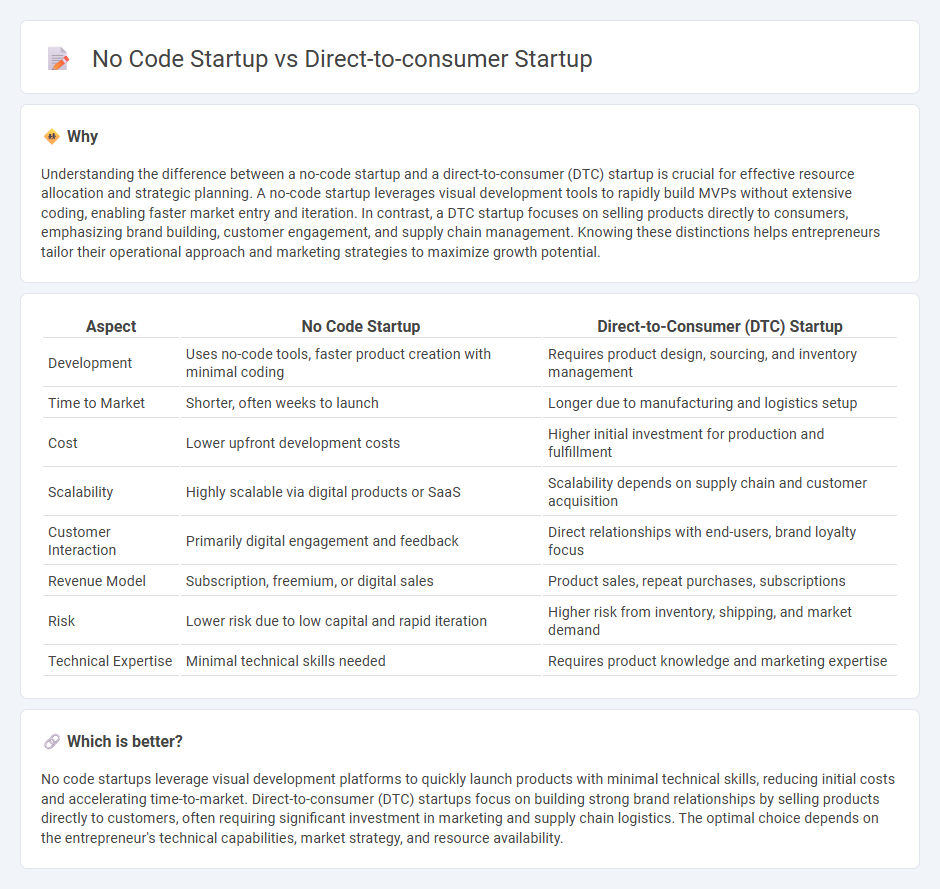 No Code Startup vs Direct-to-consumer Startup

Why

Understanding the difference between a no-code startup and a direct-to-consumer (DTC) startup is crucial for effective resource allocation and strategic planning. A no-code startup leverages visual development tools to rapidly build MVPs without extensive coding, enabling faster market entry and iteration. In contrast, a DTC startup focuses on selling products directly to consumers, emphasizing brand building, customer engagement, and supply chain management. Knowing these distinctions helps entrepreneurs tailor their operational approach and marketing strategies to maximize growth potential.

| Aspect | No Code Startup | Direct-to-Consumer (DTC) Startup |
|---|---|---|
| Development | Uses no-code tools, faster product creation with minimal coding | Requires product design, sourcing, and inventory management |
| Time to Market | Shorter, often weeks to launch | Longer due to manufacturing and logistics setup |
| Cost | Lower upfront development costs | Higher initial investment for production and fulfillment |
| Scalability | Highly scalable via digital products or SaaS | Scalability depends on supply chain and customer acquisition |
| Customer Interaction | Primarily digital engagement and feedback | Direct relationships with end-users, brand loyalty focus |
| Revenue Model | Subscription, freemium, or digital sales | Product sales, repeat purchases, subscriptions |
| Risk | Lower risk due to low capital and rapid iteration | Higher risk from inventory, shipping, and market demand |
| Technical Expertise | Minimal technical skills needed | Requires product knowledge and marketing expertise |

Which is better?

No code startups leverage visual development platforms to quickly launch products with minimal technical skills, reducing initial costs and accelerating time-to-market. Direct-to-consumer (DTC) startups focus on building strong brand relationships by selling products directly to customers, often requiring significant investment in marketing and supply chain logistics. The optimal choice depends on the entrepreneur's technical capabilities, market strategy, and resource availability.