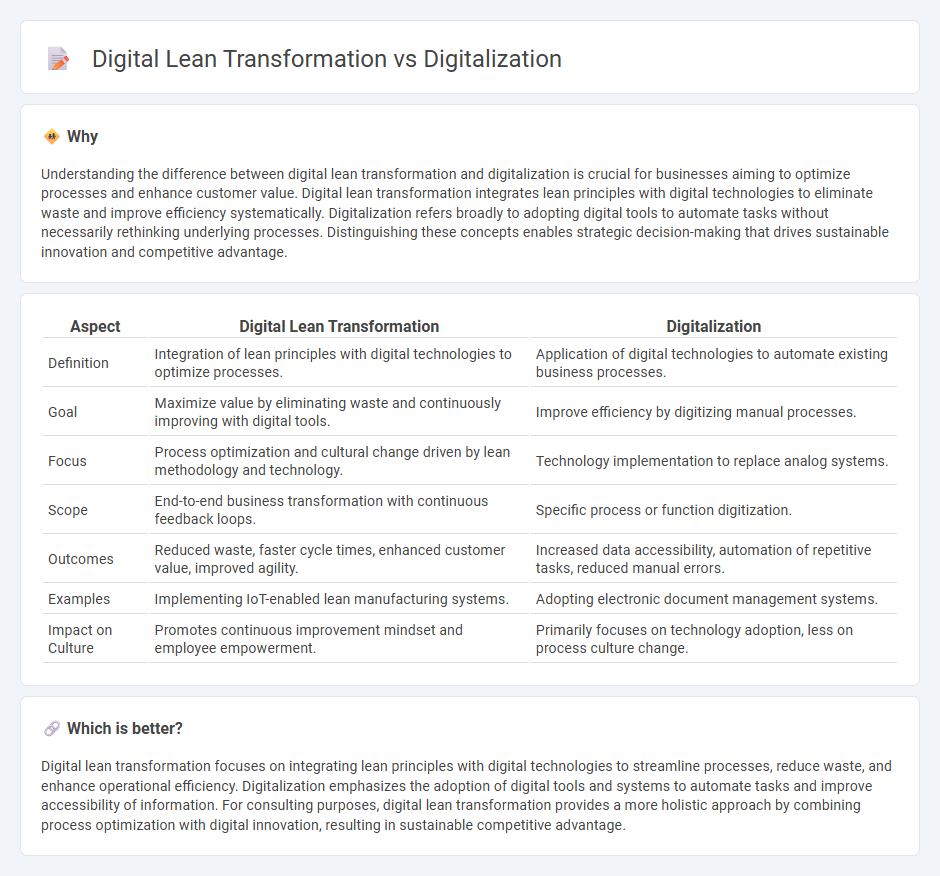 Digital Lean Transformation vs Digitalization

Why

Understanding the difference between digital lean transformation and digitalization is crucial for businesses aiming to optimize processes and enhance customer value. Digital lean transformation integrates lean principles with digital technologies to eliminate waste and improve efficiency systematically. Digitalization refers broadly to adopting digital tools to automate tasks without necessarily rethinking underlying processes. Distinguishing these concepts enables strategic decision-making that drives sustainable innovation and competitive advantage.

| Aspect | Digital Lean Transformation | Digitalization |
|---|---|---|
| Definition | Integration of lean principles with digital technologies to optimize processes. | Application of digital technologies to automate existing business processes. |
| Goal | Maximize value by eliminating waste and continuously improving with digital tools. | Improve efficiency by digitizing manual processes. |
| Focus | Process optimization and cultural change driven by lean methodology and technology. | Technology implementation to replace analog systems. |
| Scope | End-to-end business transformation with continuous feedback loops. | Specific process or function digitization. |
| Outcomes | Reduced waste, faster cycle times, enhanced customer value, improved agility. | Increased data accessibility, automation of repetitive tasks, reduced manual errors. |
| Examples | Implementing IoT-enabled lean manufacturing systems. | Adopting electronic document management systems. |
| Impact on Culture | Promotes continuous improvement mindset and employee empowerment. | Primarily focuses on technology adoption, less on process culture change. |

Which is better?

Digital lean transformation focuses on integrating lean principles with digital technologies to streamline processes, reduce waste, and enhance operational efficiency. Digitalization emphasizes the adoption of digital tools and systems to automate tasks and improve accessibility of information. For consulting purposes, digital lean transformation provides a more holistic approach by combining process optimization with digital innovation, resulting in sustainable competitive advantage.