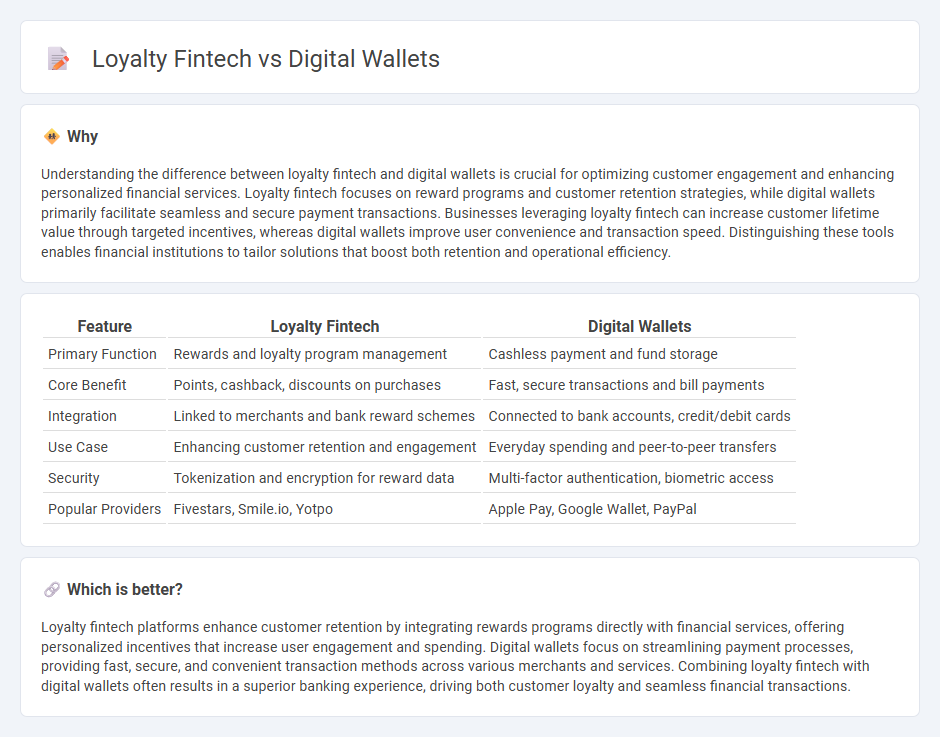 Loyalty Fintech vs Digital Wallets

Why

Understanding the difference between loyalty fintech and digital wallets is crucial for optimizing customer engagement and enhancing personalized financial services. Loyalty fintech focuses on reward programs and customer retention strategies, while digital wallets primarily facilitate seamless and secure payment transactions. Businesses leveraging loyalty fintech can increase customer lifetime value through targeted incentives, whereas digital wallets improve user convenience and transaction speed. Distinguishing these tools enables financial institutions to tailor solutions that boost both retention and operational efficiency.

| Feature | Loyalty Fintech | Digital Wallets |
|---|---|---|
| Primary Function | Rewards and loyalty program management | Cashless payment and fund storage |
| Core Benefit | Points, cashback, discounts on purchases | Fast, secure transactions and bill payments |
| Integration | Linked to merchants and bank reward schemes | Connected to bank accounts, credit/debit cards |
| Use Case | Enhancing customer retention and engagement | Everyday spending and peer-to-peer transfers |
| Security | Tokenization and encryption for reward data | Multi-factor authentication, biometric access |
| Popular Providers | Fivestars, Smile.io, Yotpo | Apple Pay, Google Wallet, PayPal |

Which is better?

Loyalty fintech platforms enhance customer retention by integrating rewards programs directly with financial services, offering personalized incentives that increase user engagement and spending. Digital wallets focus on streamlining payment processes, providing fast, secure, and convenient transaction methods across various merchants and services. Combining loyalty fintech with digital wallets often results in a superior banking experience, driving both customer loyalty and seamless financial transactions.