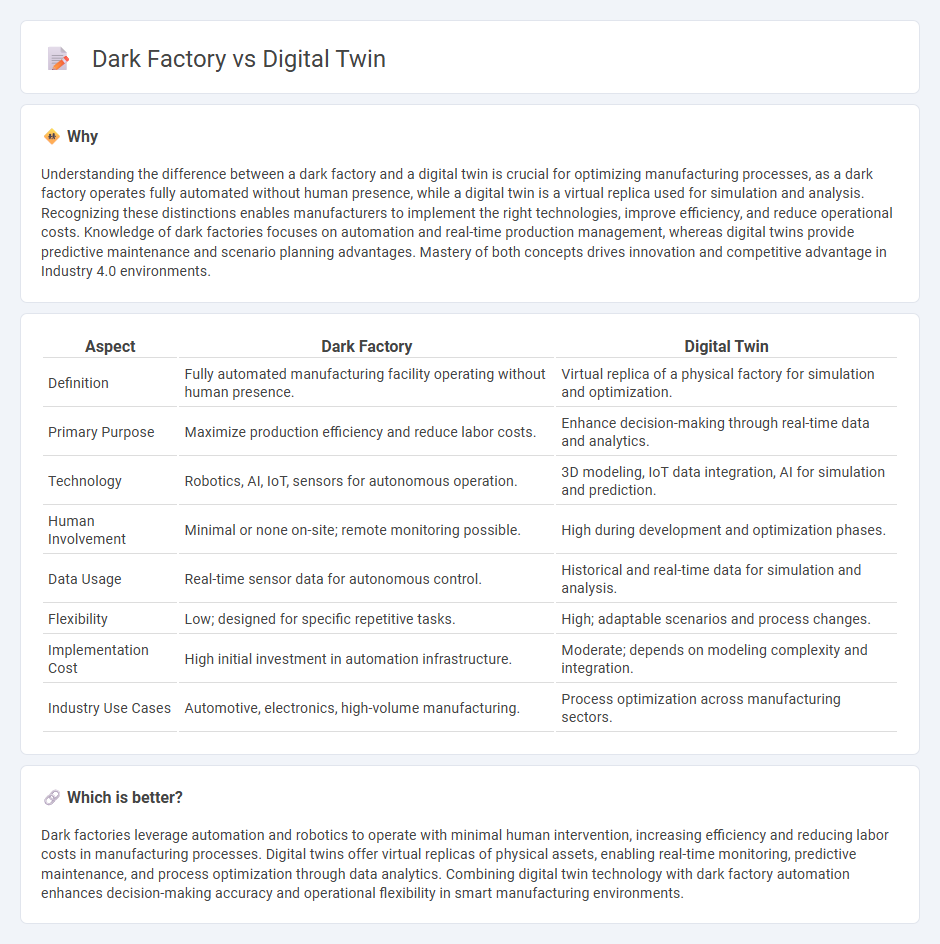 Dark Factory vs Digital Twin

Why

Understanding the difference between a dark factory and a digital twin is crucial for optimizing manufacturing processes, as a dark factory operates fully automated without human presence, while a digital twin is a virtual replica used for simulation and analysis. Recognizing these distinctions enables manufacturers to implement the right technologies, improve efficiency, and reduce operational costs. Knowledge of dark factories focuses on automation and real-time production management, whereas digital twins provide predictive maintenance and scenario planning advantages. Mastery of both concepts drives innovation and competitive advantage in Industry 4.0 environments.

| Aspect | Dark Factory | Digital Twin |
|---|---|---|
| Definition | Fully automated manufacturing facility operating without human presence. | Virtual replica of a physical factory for simulation and optimization. |
| Primary Purpose | Maximize production efficiency and reduce labor costs. | Enhance decision-making through real-time data and analytics. |
| Technology | Robotics, AI, IoT, sensors for autonomous operation. | 3D modeling, IoT data integration, AI for simulation and prediction. |
| Human Involvement | Minimal or none on-site; remote monitoring possible. | High during development and optimization phases. |
| Data Usage | Real-time sensor data for autonomous control. | Historical and real-time data for simulation and analysis. |
| Flexibility | Low; designed for specific repetitive tasks. | High; adaptable scenarios and process changes. |
| Implementation Cost | High initial investment in automation infrastructure. | Moderate; depends on modeling complexity and integration. |
| Industry Use Cases | Automotive, electronics, high-volume manufacturing. | Process optimization across manufacturing sectors. |

Which is better?

Dark factories leverage automation and robotics to operate with minimal human intervention, increasing efficiency and reducing labor costs in manufacturing processes. Digital twins offer virtual replicas of physical assets, enabling real-time monitoring, predictive maintenance, and process optimization through data analytics. Combining digital twin technology with dark factory automation enhances decision-making accuracy and operational flexibility in smart manufacturing environments.