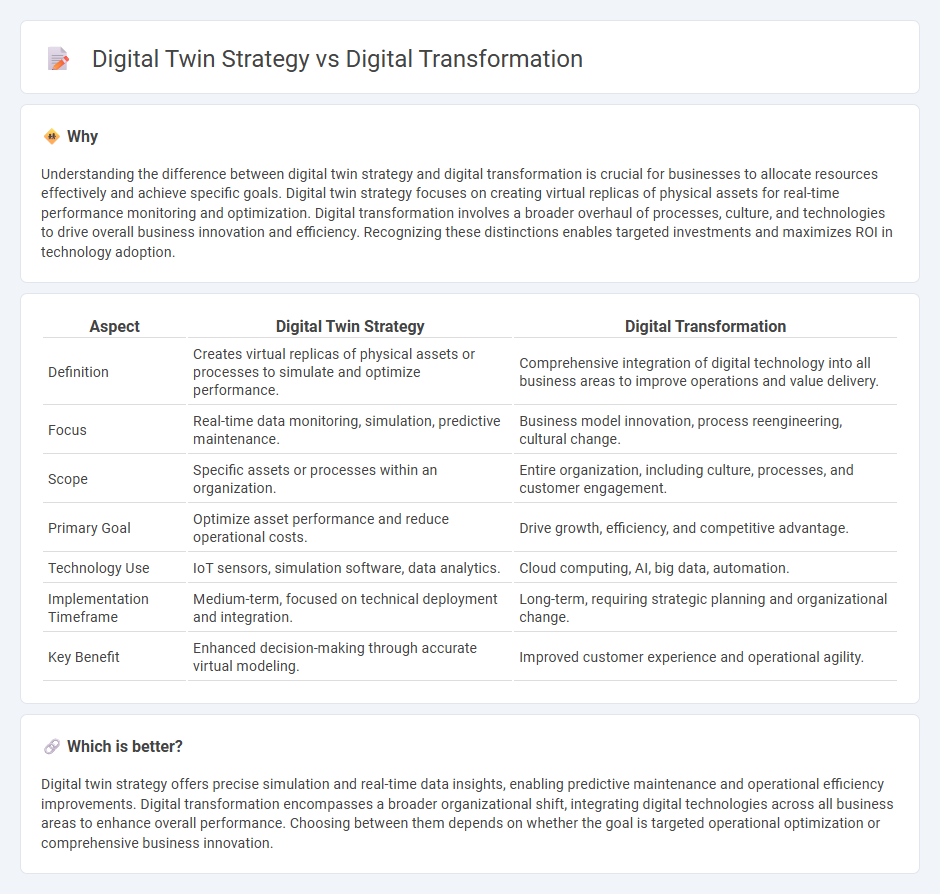 Digital Twin Strategy vs Digital Transformation

Why

Understanding the difference between digital twin strategy and digital transformation is crucial for businesses to allocate resources effectively and achieve specific goals. Digital twin strategy focuses on creating virtual replicas of physical assets for real-time performance monitoring and optimization. Digital transformation involves a broader overhaul of processes, culture, and technologies to drive overall business innovation and efficiency. Recognizing these distinctions enables targeted investments and maximizes ROI in technology adoption.

| Aspect | Digital Twin Strategy | Digital Transformation |
|---|---|---|
| Definition | Creates virtual replicas of physical assets or processes to simulate and optimize performance. | Comprehensive integration of digital technology into all business areas to improve operations and value delivery. |
| Focus | Real-time data monitoring, simulation, predictive maintenance. | Business model innovation, process reengineering, cultural change. |
| Scope | Specific assets or processes within an organization. | Entire organization, including culture, processes, and customer engagement. |
| Primary Goal | Optimize asset performance and reduce operational costs. | Drive growth, efficiency, and competitive advantage. |
| Technology Use | IoT sensors, simulation software, data analytics. | Cloud computing, AI, big data, automation. |
| Implementation Timeframe | Medium-term, focused on technical deployment and integration. | Long-term, requiring strategic planning and organizational change. |
| Key Benefit | Enhanced decision-making through accurate virtual modeling. | Improved customer experience and operational agility. |

Which is better?

Digital twin strategy offers precise simulation and real-time data insights, enabling predictive maintenance and operational efficiency improvements. Digital transformation encompasses a broader organizational shift, integrating digital technologies across all business areas to enhance overall performance. Choosing between them depends on whether the goal is targeted operational optimization or comprehensive business innovation.