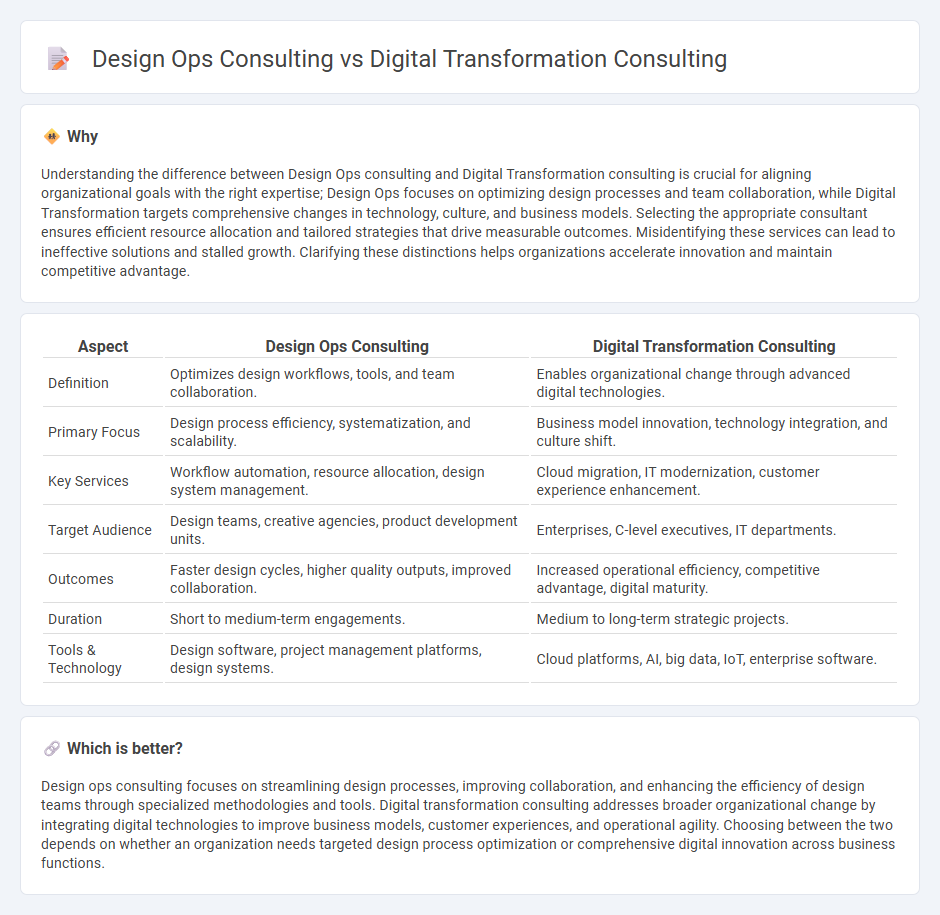 Design Ops Consulting vs Digital Transformation Consulting

Why

Understanding the difference between Design Ops consulting and Digital Transformation consulting is crucial for aligning organizational goals with the right expertise; Design Ops focuses on optimizing design processes and team collaboration, while Digital Transformation targets comprehensive changes in technology, culture, and business models. Selecting the appropriate consultant ensures efficient resource allocation and tailored strategies that drive measurable outcomes. Misidentifying these services can lead to ineffective solutions and stalled growth. Clarifying these distinctions helps organizations accelerate innovation and maintain competitive advantage.

| Aspect | Design Ops Consulting | Digital Transformation Consulting |
|---|---|---|
| Definition | Optimizes design workflows, tools, and team collaboration. | Enables organizational change through advanced digital technologies. |
| Primary Focus | Design process efficiency, systematization, and scalability. | Business model innovation, technology integration, and culture shift. |
| Key Services | Workflow automation, resource allocation, design system management. | Cloud migration, IT modernization, customer experience enhancement. |
| Target Audience | Design teams, creative agencies, product development units. | Enterprises, C-level executives, IT departments. |
| Outcomes | Faster design cycles, higher quality outputs, improved collaboration. | Increased operational efficiency, competitive advantage, digital maturity. |
| Duration | Short to medium-term engagements. | Medium to long-term strategic projects. |
| Tools & Technology | Design software, project management platforms, design systems. | Cloud platforms, AI, big data, IoT, enterprise software. |

Which is better?

Design ops consulting focuses on streamlining design processes, improving collaboration, and enhancing the efficiency of design teams through specialized methodologies and tools. Digital transformation consulting addresses broader organizational change by integrating digital technologies to improve business models, customer experiences, and operational agility. Choosing between the two depends on whether an organization needs targeted design process optimization or comprehensive digital innovation across business functions.