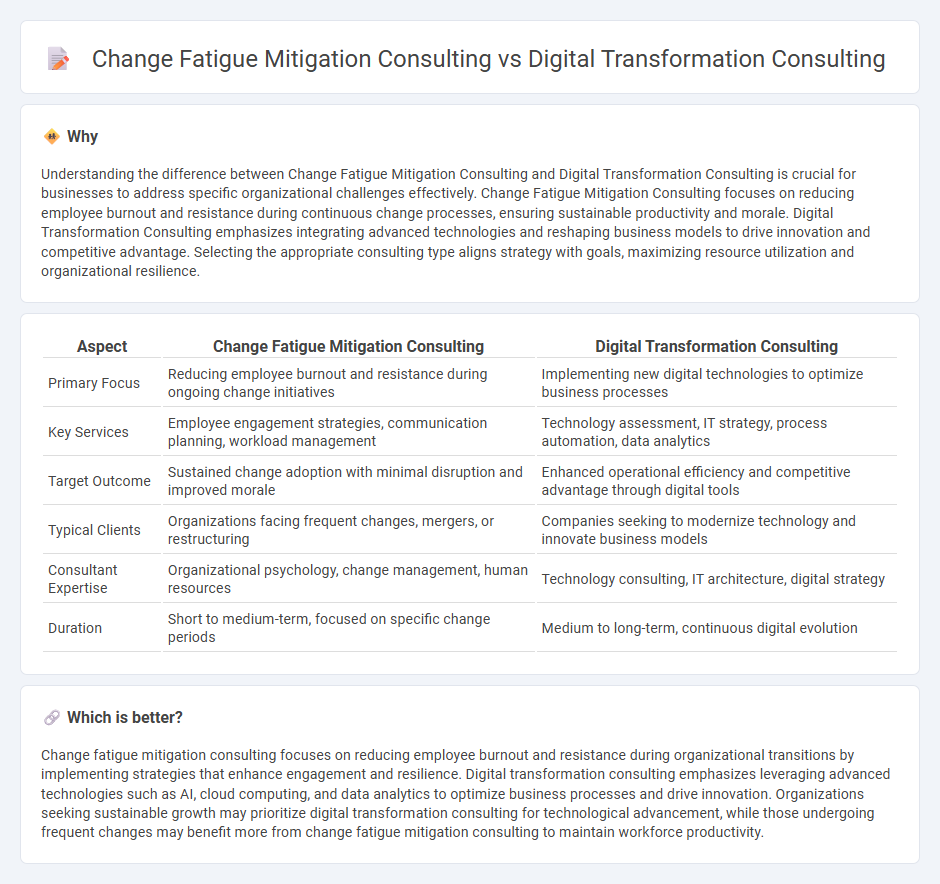 Change Fatigue Mitigation Consulting vs Digital Transformation Consulting

Why

Understanding the difference between Change Fatigue Mitigation Consulting and Digital Transformation Consulting is crucial for businesses to address specific organizational challenges effectively. Change Fatigue Mitigation Consulting focuses on reducing employee burnout and resistance during continuous change processes, ensuring sustainable productivity and morale. Digital Transformation Consulting emphasizes integrating advanced technologies and reshaping business models to drive innovation and competitive advantage. Selecting the appropriate consulting type aligns strategy with goals, maximizing resource utilization and organizational resilience.

| Aspect | Change Fatigue Mitigation Consulting | Digital Transformation Consulting |
|---|---|---|
| Primary Focus | Reducing employee burnout and resistance during ongoing change initiatives | Implementing new digital technologies to optimize business processes |
| Key Services | Employee engagement strategies, communication planning, workload management | Technology assessment, IT strategy, process automation, data analytics |
| Target Outcome | Sustained change adoption with minimal disruption and improved morale | Enhanced operational efficiency and competitive advantage through digital tools |
| Typical Clients | Organizations facing frequent changes, mergers, or restructuring | Companies seeking to modernize technology and innovate business models |
| Consultant Expertise | Organizational psychology, change management, human resources | Technology consulting, IT architecture, digital strategy |
| Duration | Short to medium-term, focused on specific change periods | Medium to long-term, continuous digital evolution |

Which is better?

Change fatigue mitigation consulting focuses on reducing employee burnout and resistance during organizational transitions by implementing strategies that enhance engagement and resilience. Digital transformation consulting emphasizes leveraging advanced technologies such as AI, cloud computing, and data analytics to optimize business processes and drive innovation. Organizations seeking sustainable growth may prioritize digital transformation consulting for technological advancement, while those undergoing frequent changes may benefit more from change fatigue mitigation consulting to maintain workforce productivity.