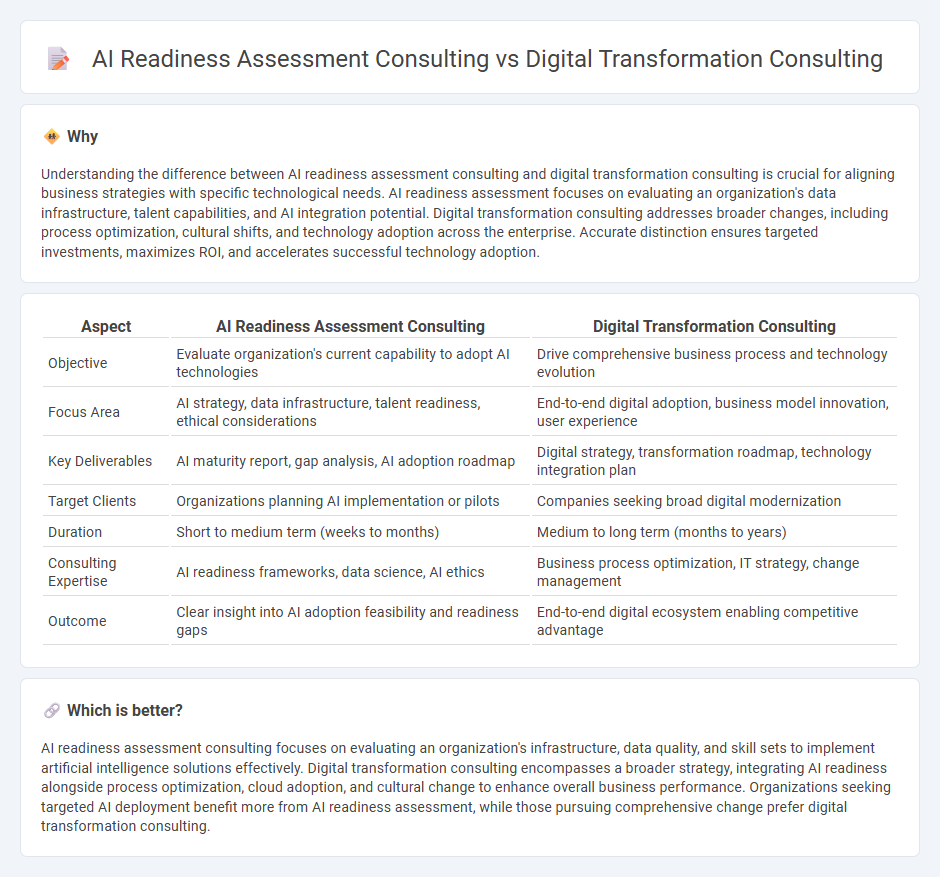 AI Readiness Assessment Consulting vs Digital Transformation Consulting

Why

Understanding the difference between AI readiness assessment consulting and digital transformation consulting is crucial for aligning business strategies with specific technological needs. AI readiness assessment focuses on evaluating an organization's data infrastructure, talent capabilities, and AI integration potential. Digital transformation consulting addresses broader changes, including process optimization, cultural shifts, and technology adoption across the enterprise. Accurate distinction ensures targeted investments, maximizes ROI, and accelerates successful technology adoption.

| Aspect | AI Readiness Assessment Consulting | Digital Transformation Consulting |
|---|---|---|
| Objective | Evaluate organization's current capability to adopt AI technologies | Drive comprehensive business process and technology evolution |
| Focus Area | AI strategy, data infrastructure, talent readiness, ethical considerations | End-to-end digital adoption, business model innovation, user experience |
| Key Deliverables | AI maturity report, gap analysis, AI adoption roadmap | Digital strategy, transformation roadmap, technology integration plan |
| Target Clients | Organizations planning AI implementation or pilots | Companies seeking broad digital modernization |
| Duration | Short to medium term (weeks to months) | Medium to long term (months to years) |
| Consulting Expertise | AI readiness frameworks, data science, AI ethics | Business process optimization, IT strategy, change management |
| Outcome | Clear insight into AI adoption feasibility and readiness gaps | End-to-end digital ecosystem enabling competitive advantage |

Which is better?

AI readiness assessment consulting focuses on evaluating an organization's infrastructure, data quality, and skill sets to implement artificial intelligence solutions effectively. Digital transformation consulting encompasses a broader strategy, integrating AI readiness alongside process optimization, cloud adoption, and cultural change to enhance overall business performance. Organizations seeking targeted AI deployment benefit more from AI readiness assessment, while those pursuing comprehensive change prefer digital transformation consulting.