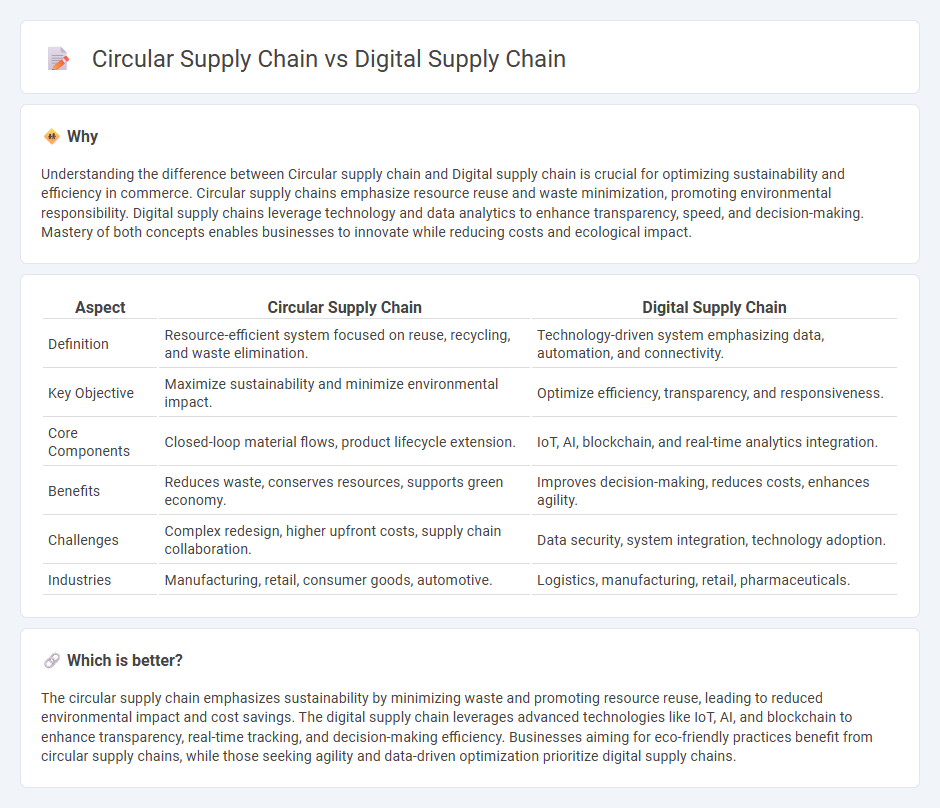 Circular Supply Chain vs Digital Supply Chain

Why

Understanding the difference between Circular supply chain and Digital supply chain is crucial for optimizing sustainability and efficiency in commerce. Circular supply chains emphasize resource reuse and waste minimization, promoting environmental responsibility. Digital supply chains leverage technology and data analytics to enhance transparency, speed, and decision-making. Mastery of both concepts enables businesses to innovate while reducing costs and ecological impact.

| Aspect | Circular Supply Chain | Digital Supply Chain |
|---|---|---|
| Definition | Resource-efficient system focused on reuse, recycling, and waste elimination. | Technology-driven system emphasizing data, automation, and connectivity. |
| Key Objective | Maximize sustainability and minimize environmental impact. | Optimize efficiency, transparency, and responsiveness. |
| Core Components | Closed-loop material flows, product lifecycle extension. | IoT, AI, blockchain, and real-time analytics integration. |
| Benefits | Reduces waste, conserves resources, supports green economy. | Improves decision-making, reduces costs, enhances agility. |
| Challenges | Complex redesign, higher upfront costs, supply chain collaboration. | Data security, system integration, technology adoption. |
| Industries | Manufacturing, retail, consumer goods, automotive. | Logistics, manufacturing, retail, pharmaceuticals. |

Which is better?

The circular supply chain emphasizes sustainability by minimizing waste and promoting resource reuse, leading to reduced environmental impact and cost savings. The digital supply chain leverages advanced technologies like IoT, AI, and blockchain to enhance transparency, real-time tracking, and decision-making efficiency. Businesses aiming for eco-friendly practices benefit from circular supply chains, while those seeking agility and data-driven optimization prioritize digital supply chains.