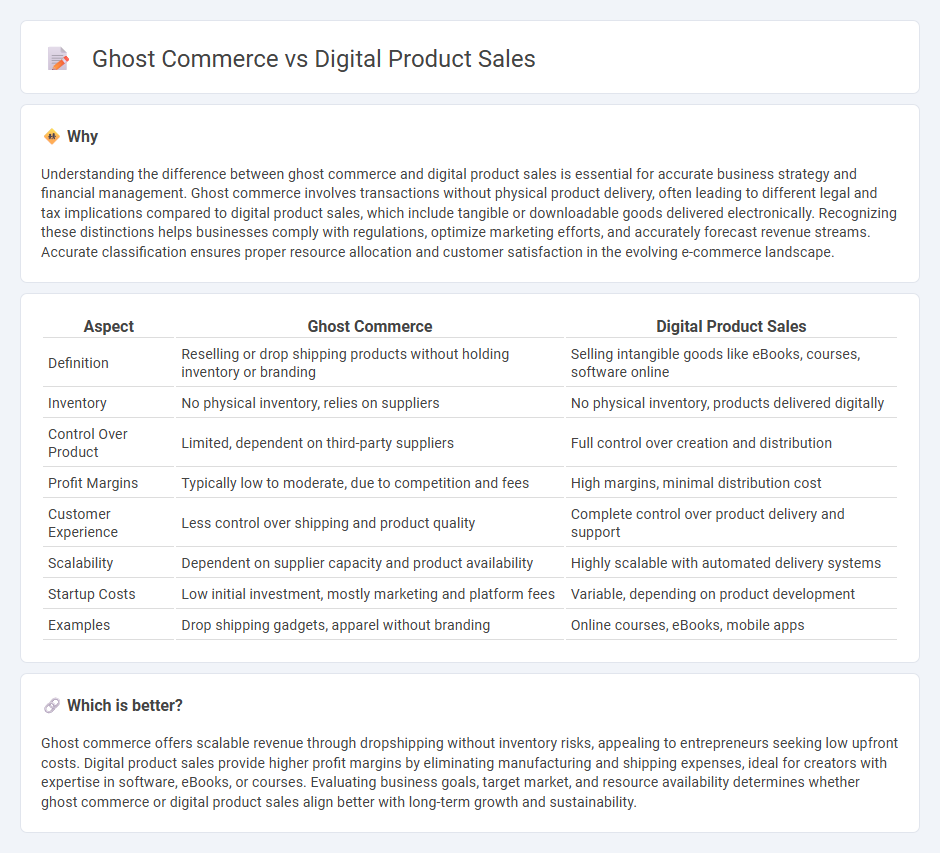 Ghost Commerce vs Digital Product Sales

Why

Understanding the difference between ghost commerce and digital product sales is essential for accurate business strategy and financial management. Ghost commerce involves transactions without physical product delivery, often leading to different legal and tax implications compared to digital product sales, which include tangible or downloadable goods delivered electronically. Recognizing these distinctions helps businesses comply with regulations, optimize marketing efforts, and accurately forecast revenue streams. Accurate classification ensures proper resource allocation and customer satisfaction in the evolving e-commerce landscape.

| Aspect | Ghost Commerce | Digital Product Sales |
|---|---|---|
| Definition | Reselling or drop shipping products without holding inventory or branding | Selling intangible goods like eBooks, courses, software online |
| Inventory | No physical inventory, relies on suppliers | No physical inventory, products delivered digitally |
| Control Over Product | Limited, dependent on third-party suppliers | Full control over creation and distribution |
| Profit Margins | Typically low to moderate, due to competition and fees | High margins, minimal distribution cost |
| Customer Experience | Less control over shipping and product quality | Complete control over product delivery and support |
| Scalability | Dependent on supplier capacity and product availability | Highly scalable with automated delivery systems |
| Startup Costs | Low initial investment, mostly marketing and platform fees | Variable, depending on product development |
| Examples | Drop shipping gadgets, apparel without branding | Online courses, eBooks, mobile apps |

Which is better?

Ghost commerce offers scalable revenue through dropshipping without inventory risks, appealing to entrepreneurs seeking low upfront costs. Digital product sales provide higher profit margins by eliminating manufacturing and shipping expenses, ideal for creators with expertise in software, eBooks, or courses. Evaluating business goals, target market, and resource availability determines whether ghost commerce or digital product sales align better with long-term growth and sustainability.