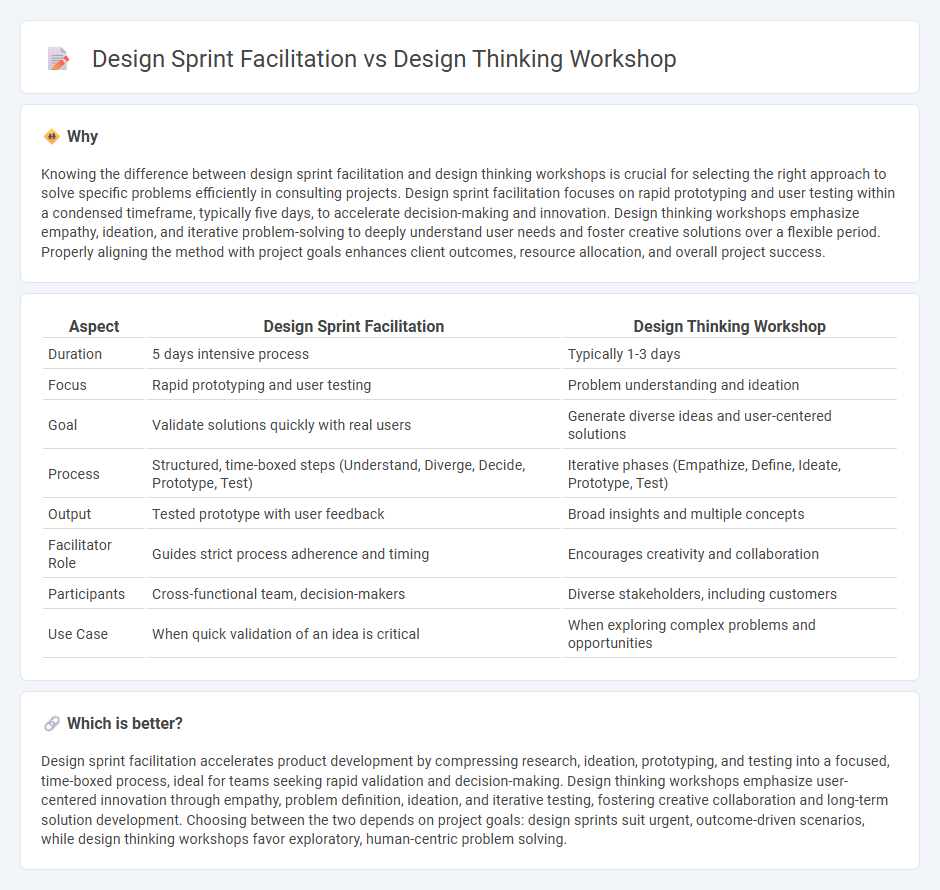 Design Sprint Facilitation vs Design Thinking Workshop

Why

Knowing the difference between design sprint facilitation and design thinking workshops is crucial for selecting the right approach to solve specific problems efficiently in consulting projects. Design sprint facilitation focuses on rapid prototyping and user testing within a condensed timeframe, typically five days, to accelerate decision-making and innovation. Design thinking workshops emphasize empathy, ideation, and iterative problem-solving to deeply understand user needs and foster creative solutions over a flexible period. Properly aligning the method with project goals enhances client outcomes, resource allocation, and overall project success.

| Aspect | Design Sprint Facilitation | Design Thinking Workshop |
|---|---|---|
| Duration | 5 days intensive process | Typically 1-3 days |
| Focus | Rapid prototyping and user testing | Problem understanding and ideation |
| Goal | Validate solutions quickly with real users | Generate diverse ideas and user-centered solutions |
| Process | Structured, time-boxed steps (Understand, Diverge, Decide, Prototype, Test) | Iterative phases (Empathize, Define, Ideate, Prototype, Test) |
| Output | Tested prototype with user feedback | Broad insights and multiple concepts |
| Facilitator Role | Guides strict process adherence and timing | Encourages creativity and collaboration |
| Participants | Cross-functional team, decision-makers | Diverse stakeholders, including customers |
| Use Case | When quick validation of an idea is critical | When exploring complex problems and opportunities |

Which is better?

Design sprint facilitation accelerates product development by compressing research, ideation, prototyping, and testing into a focused, time-boxed process, ideal for teams seeking rapid validation and decision-making. Design thinking workshops emphasize user-centered innovation through empathy, problem definition, ideation, and iterative testing, fostering creative collaboration and long-term solution development. Choosing between the two depends on project goals: design sprints suit urgent, outcome-driven scenarios, while design thinking workshops favor exploratory, human-centric problem solving.