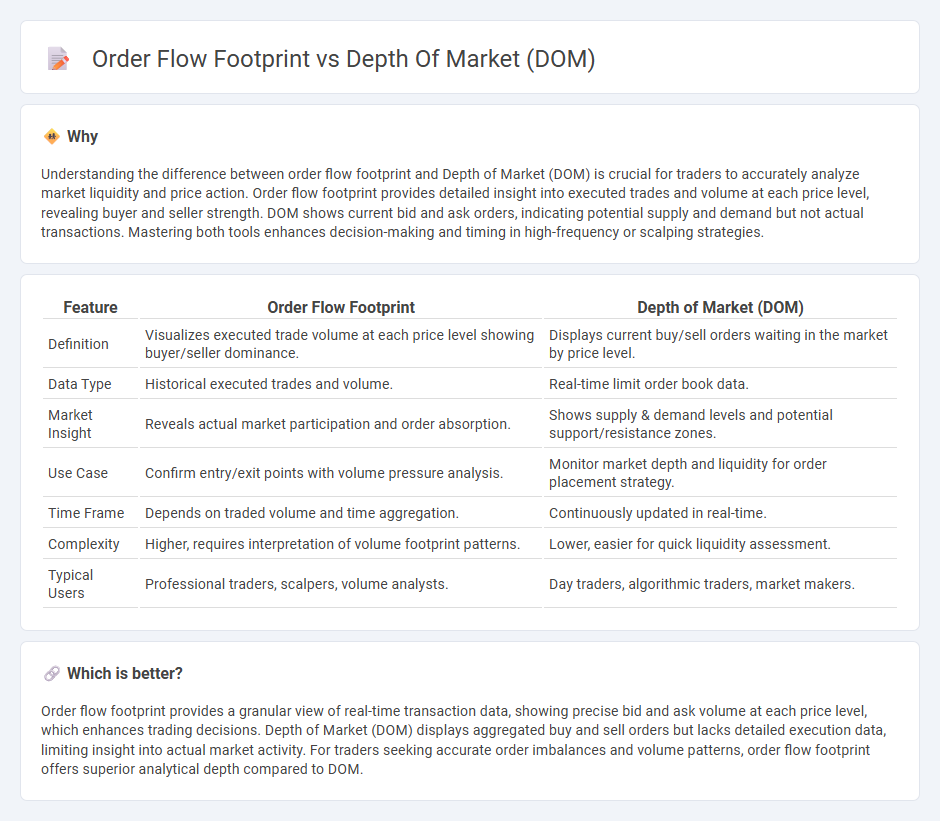 Order Flow Footprint vs Depth Of Market (DOM)

Why

Understanding the difference between order flow footprint and Depth of Market (DOM) is crucial for traders to accurately analyze market liquidity and price action. Order flow footprint provides detailed insight into executed trades and volume at each price level, revealing buyer and seller strength. DOM shows current bid and ask orders, indicating potential supply and demand but not actual transactions. Mastering both tools enhances decision-making and timing in high-frequency or scalping strategies.

| Feature | Order Flow Footprint | Depth of Market (DOM) |
|---|---|---|
| Definition | Visualizes executed trade volume at each price level showing buyer/seller dominance. | Displays current buy/sell orders waiting in the market by price level. |
| Data Type | Historical executed trades and volume. | Real-time limit order book data. |
| Market Insight | Reveals actual market participation and order absorption. | Shows supply & demand levels and potential support/resistance zones. |
| Use Case | Confirm entry/exit points with volume pressure analysis. | Monitor market depth and liquidity for order placement strategy. |
| Time Frame | Depends on traded volume and time aggregation. | Continuously updated in real-time. |
| Complexity | Higher, requires interpretation of volume footprint patterns. | Lower, easier for quick liquidity assessment. |
| Typical Users | Professional traders, scalpers, volume analysts. | Day traders, algorithmic traders, market makers. |

Which is better?

Order flow footprint provides a granular view of real-time transaction data, showing precise bid and ask volume at each price level, which enhances trading decisions. Depth of Market (DOM) displays aggregated buy and sell orders but lacks detailed execution data, limiting insight into actual market activity. For traders seeking accurate order imbalances and volume patterns, order flow footprint offers superior analytical depth compared to DOM.