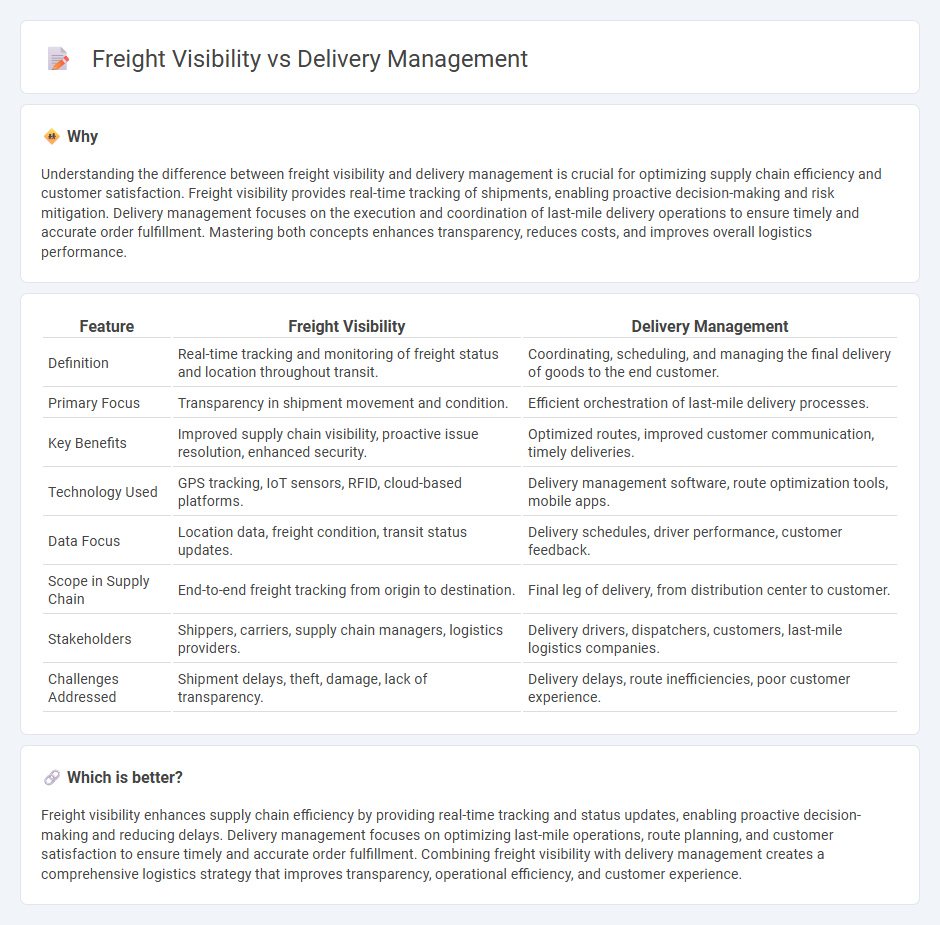 Freight Visibility vs Delivery Management

Why

Understanding the difference between freight visibility and delivery management is crucial for optimizing supply chain efficiency and customer satisfaction. Freight visibility provides real-time tracking of shipments, enabling proactive decision-making and risk mitigation. Delivery management focuses on the execution and coordination of last-mile delivery operations to ensure timely and accurate order fulfillment. Mastering both concepts enhances transparency, reduces costs, and improves overall logistics performance.

| Feature | Freight Visibility | Delivery Management |
|---|---|---|
| Definition | Real-time tracking and monitoring of freight status and location throughout transit. | Coordinating, scheduling, and managing the final delivery of goods to the end customer. |
| Primary Focus | Transparency in shipment movement and condition. | Efficient orchestration of last-mile delivery processes. |
| Key Benefits | Improved supply chain visibility, proactive issue resolution, enhanced security. | Optimized routes, improved customer communication, timely deliveries. |
| Technology Used | GPS tracking, IoT sensors, RFID, cloud-based platforms. | Delivery management software, route optimization tools, mobile apps. |
| Data Focus | Location data, freight condition, transit status updates. | Delivery schedules, driver performance, customer feedback. |
| Scope in Supply Chain | End-to-end freight tracking from origin to destination. | Final leg of delivery, from distribution center to customer. |
| Stakeholders | Shippers, carriers, supply chain managers, logistics providers. | Delivery drivers, dispatchers, customers, last-mile logistics companies. |
| Challenges Addressed | Shipment delays, theft, damage, lack of transparency. | Delivery delays, route inefficiencies, poor customer experience. |

Which is better?

Freight visibility enhances supply chain efficiency by providing real-time tracking and status updates, enabling proactive decision-making and reducing delays. Delivery management focuses on optimizing last-mile operations, route planning, and customer satisfaction to ensure timely and accurate order fulfillment. Combining freight visibility with delivery management creates a comprehensive logistics strategy that improves transparency, operational efficiency, and customer experience.