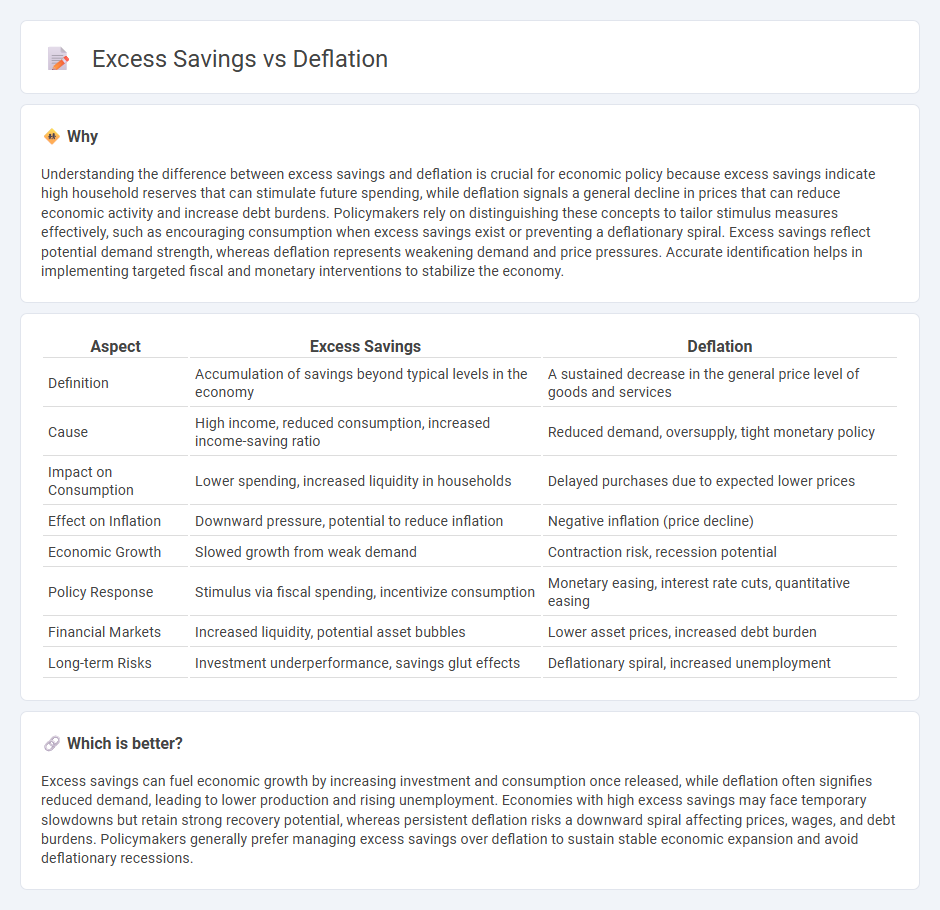 Excess Savings vs Deflation

Why

Understanding the difference between excess savings and deflation is crucial for economic policy because excess savings indicate high household reserves that can stimulate future spending, while deflation signals a general decline in prices that can reduce economic activity and increase debt burdens. Policymakers rely on distinguishing these concepts to tailor stimulus measures effectively, such as encouraging consumption when excess savings exist or preventing a deflationary spiral. Excess savings reflect potential demand strength, whereas deflation represents weakening demand and price pressures. Accurate identification helps in implementing targeted fiscal and monetary interventions to stabilize the economy.

| Aspect | Excess Savings | Deflation |
|---|---|---|
| Definition | Accumulation of savings beyond typical levels in the economy | A sustained decrease in the general price level of goods and services |
| Cause | High income, reduced consumption, increased income-saving ratio | Reduced demand, oversupply, tight monetary policy |
| Impact on Consumption | Lower spending, increased liquidity in households | Delayed purchases due to expected lower prices |
| Effect on Inflation | Downward pressure, potential to reduce inflation | Negative inflation (price decline) |
| Economic Growth | Slowed growth from weak demand | Contraction risk, recession potential |
| Policy Response | Stimulus via fiscal spending, incentivize consumption | Monetary easing, interest rate cuts, quantitative easing |
| Financial Markets | Increased liquidity, potential asset bubbles | Lower asset prices, increased debt burden |
| Long-term Risks | Investment underperformance, savings glut effects | Deflationary spiral, increased unemployment |

Which is better?

Excess savings can fuel economic growth by increasing investment and consumption once released, while deflation often signifies reduced demand, leading to lower production and rising unemployment. Economies with high excess savings may face temporary slowdowns but retain strong recovery potential, whereas persistent deflation risks a downward spiral affecting prices, wages, and debt burdens. Policymakers generally prefer managing excess savings over deflation to sustain stable economic expansion and avoid deflationary recessions.