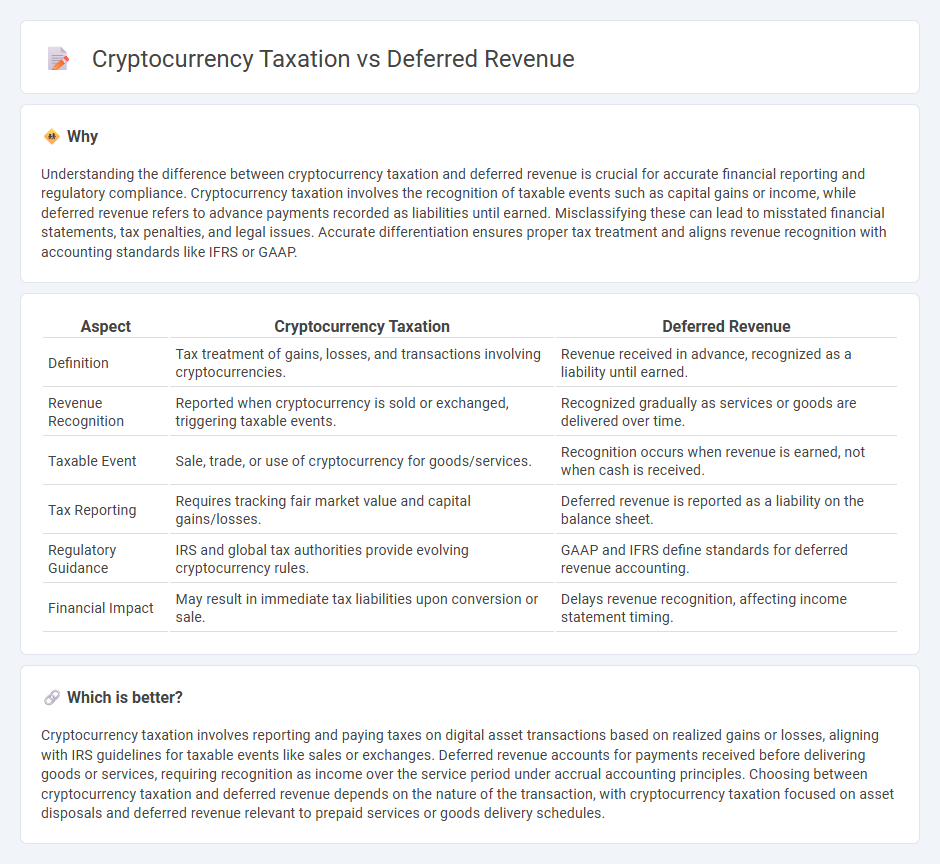 Cryptocurrency Taxation vs Deferred Revenue

Why

Understanding the difference between cryptocurrency taxation and deferred revenue is crucial for accurate financial reporting and regulatory compliance. Cryptocurrency taxation involves the recognition of taxable events such as capital gains or income, while deferred revenue refers to advance payments recorded as liabilities until earned. Misclassifying these can lead to misstated financial statements, tax penalties, and legal issues. Accurate differentiation ensures proper tax treatment and aligns revenue recognition with accounting standards like IFRS or GAAP.

| Aspect | Cryptocurrency Taxation | Deferred Revenue |
|---|---|---|
| Definition | Tax treatment of gains, losses, and transactions involving cryptocurrencies. | Revenue received in advance, recognized as a liability until earned. |
| Revenue Recognition | Reported when cryptocurrency is sold or exchanged, triggering taxable events. | Recognized gradually as services or goods are delivered over time. |
| Taxable Event | Sale, trade, or use of cryptocurrency for goods/services. | Recognition occurs when revenue is earned, not when cash is received. |
| Tax Reporting | Requires tracking fair market value and capital gains/losses. | Deferred revenue is reported as a liability on the balance sheet. |
| Regulatory Guidance | IRS and global tax authorities provide evolving cryptocurrency rules. | GAAP and IFRS define standards for deferred revenue accounting. |
| Financial Impact | May result in immediate tax liabilities upon conversion or sale. | Delays revenue recognition, affecting income statement timing. |

Which is better?

Cryptocurrency taxation involves reporting and paying taxes on digital asset transactions based on realized gains or losses, aligning with IRS guidelines for taxable events like sales or exchanges. Deferred revenue accounts for payments received before delivering goods or services, requiring recognition as income over the service period under accrual accounting principles. Choosing between cryptocurrency taxation and deferred revenue depends on the nature of the transaction, with cryptocurrency taxation focused on asset disposals and deferred revenue relevant to prepaid services or goods delivery schedules.