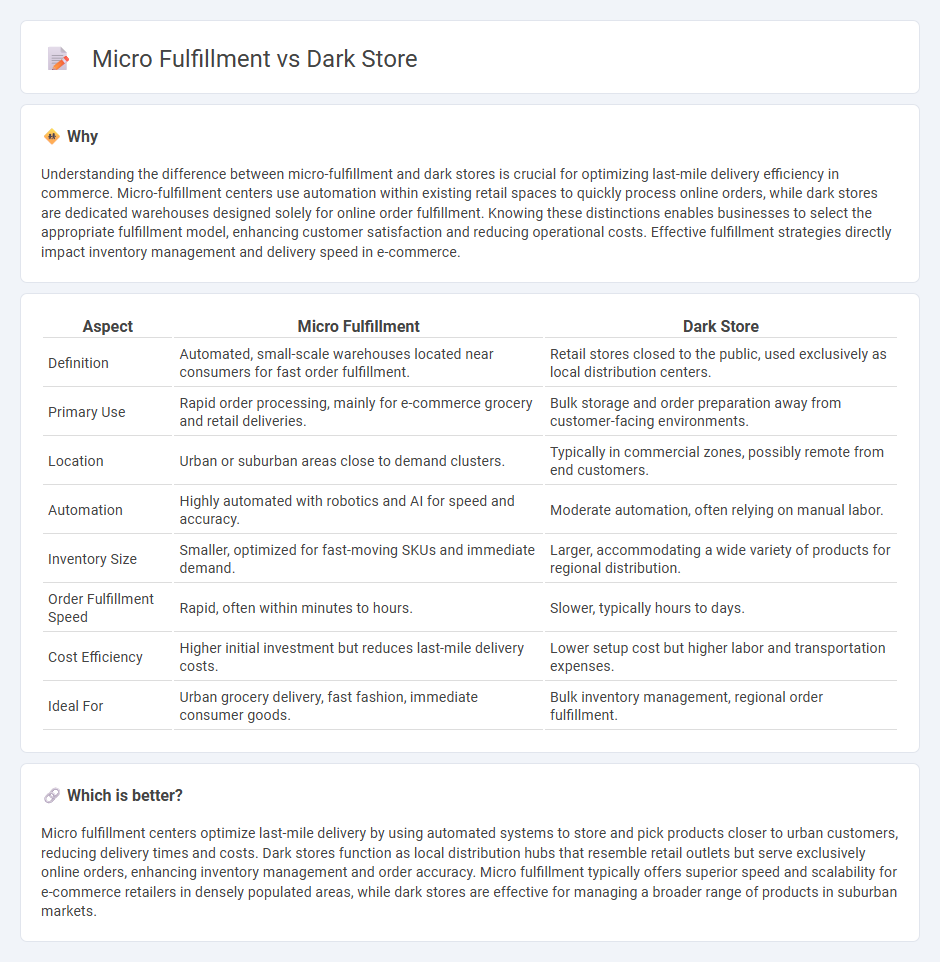 Micro Fulfillment vs Dark Store

Why

Understanding the difference between micro-fulfillment and dark stores is crucial for optimizing last-mile delivery efficiency in commerce. Micro-fulfillment centers use automation within existing retail spaces to quickly process online orders, while dark stores are dedicated warehouses designed solely for online order fulfillment. Knowing these distinctions enables businesses to select the appropriate fulfillment model, enhancing customer satisfaction and reducing operational costs. Effective fulfillment strategies directly impact inventory management and delivery speed in e-commerce.

| Aspect | Micro Fulfillment | Dark Store |
|---|---|---|
| Definition | Automated, small-scale warehouses located near consumers for fast order fulfillment. | Retail stores closed to the public, used exclusively as local distribution centers. |
| Primary Use | Rapid order processing, mainly for e-commerce grocery and retail deliveries. | Bulk storage and order preparation away from customer-facing environments. |
| Location | Urban or suburban areas close to demand clusters. | Typically in commercial zones, possibly remote from end customers. |
| Automation | Highly automated with robotics and AI for speed and accuracy. | Moderate automation, often relying on manual labor. |
| Inventory Size | Smaller, optimized for fast-moving SKUs and immediate demand. | Larger, accommodating a wide variety of products for regional distribution. |
| Order Fulfillment Speed | Rapid, often within minutes to hours. | Slower, typically hours to days. |
| Cost Efficiency | Higher initial investment but reduces last-mile delivery costs. | Lower setup cost but higher labor and transportation expenses. |
| Ideal For | Urban grocery delivery, fast fashion, immediate consumer goods. | Bulk inventory management, regional order fulfillment. |

Which is better?

Micro fulfillment centers optimize last-mile delivery by using automated systems to store and pick products closer to urban customers, reducing delivery times and costs. Dark stores function as local distribution hubs that resemble retail outlets but serve exclusively online orders, enhancing inventory management and order accuracy. Micro fulfillment typically offers superior speed and scalability for e-commerce retailers in densely populated areas, while dark stores are effective for managing a broader range of products in suburban markets.