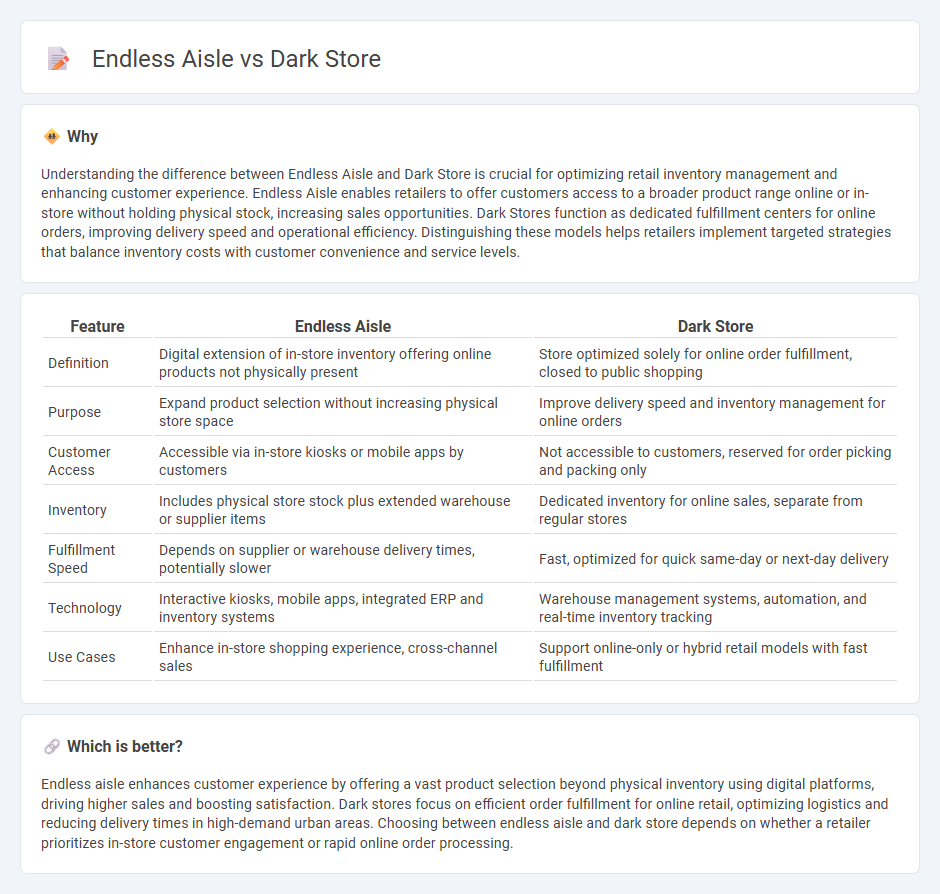 Endless Aisle vs Dark Store

Why

Understanding the difference between Endless Aisle and Dark Store is crucial for optimizing retail inventory management and enhancing customer experience. Endless Aisle enables retailers to offer customers access to a broader product range online or in-store without holding physical stock, increasing sales opportunities. Dark Stores function as dedicated fulfillment centers for online orders, improving delivery speed and operational efficiency. Distinguishing these models helps retailers implement targeted strategies that balance inventory costs with customer convenience and service levels.

| Feature | Endless Aisle | Dark Store |
|---|---|---|
| Definition | Digital extension of in-store inventory offering online products not physically present | Store optimized solely for online order fulfillment, closed to public shopping |
| Purpose | Expand product selection without increasing physical store space | Improve delivery speed and inventory management for online orders |
| Customer Access | Accessible via in-store kiosks or mobile apps by customers | Not accessible to customers, reserved for order picking and packing only |
| Inventory | Includes physical store stock plus extended warehouse or supplier items | Dedicated inventory for online sales, separate from regular stores |
| Fulfillment Speed | Depends on supplier or warehouse delivery times, potentially slower | Fast, optimized for quick same-day or next-day delivery |
| Technology | Interactive kiosks, mobile apps, integrated ERP and inventory systems | Warehouse management systems, automation, and real-time inventory tracking |
| Use Cases | Enhance in-store shopping experience, cross-channel sales | Support online-only or hybrid retail models with fast fulfillment |

Which is better?

Endless aisle enhances customer experience by offering a vast product selection beyond physical inventory using digital platforms, driving higher sales and boosting satisfaction. Dark stores focus on efficient order fulfillment for online retail, optimizing logistics and reducing delivery times in high-demand urban areas. Choosing between endless aisle and dark store depends on whether a retailer prioritizes in-store customer engagement or rapid online order processing.