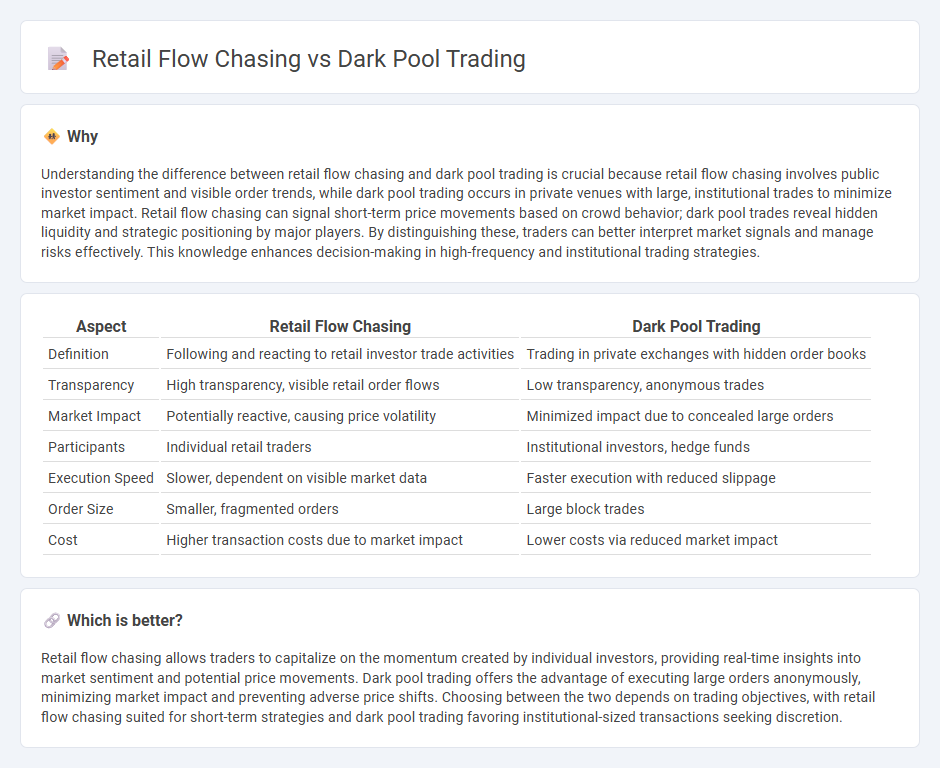 Retail Flow Chasing vs Dark Pool Trading

Why

Understanding the difference between retail flow chasing and dark pool trading is crucial because retail flow chasing involves public investor sentiment and visible order trends, while dark pool trading occurs in private venues with large, institutional trades to minimize market impact. Retail flow chasing can signal short-term price movements based on crowd behavior; dark pool trades reveal hidden liquidity and strategic positioning by major players. By distinguishing these, traders can better interpret market signals and manage risks effectively. This knowledge enhances decision-making in high-frequency and institutional trading strategies.

| Aspect | Retail Flow Chasing | Dark Pool Trading |
|---|---|---|
| Definition | Following and reacting to retail investor trade activities | Trading in private exchanges with hidden order books |
| Transparency | High transparency, visible retail order flows | Low transparency, anonymous trades |
| Market Impact | Potentially reactive, causing price volatility | Minimized impact due to concealed large orders |
| Participants | Individual retail traders | Institutional investors, hedge funds |
| Execution Speed | Slower, dependent on visible market data | Faster execution with reduced slippage |
| Order Size | Smaller, fragmented orders | Large block trades |
| Cost | Higher transaction costs due to market impact | Lower costs via reduced market impact |

Which is better?

Retail flow chasing allows traders to capitalize on the momentum created by individual investors, providing real-time insights into market sentiment and potential price movements. Dark pool trading offers the advantage of executing large orders anonymously, minimizing market impact and preventing adverse price shifts. Choosing between the two depends on trading objectives, with retail flow chasing suited for short-term strategies and dark pool trading favoring institutional-sized transactions seeking discretion.