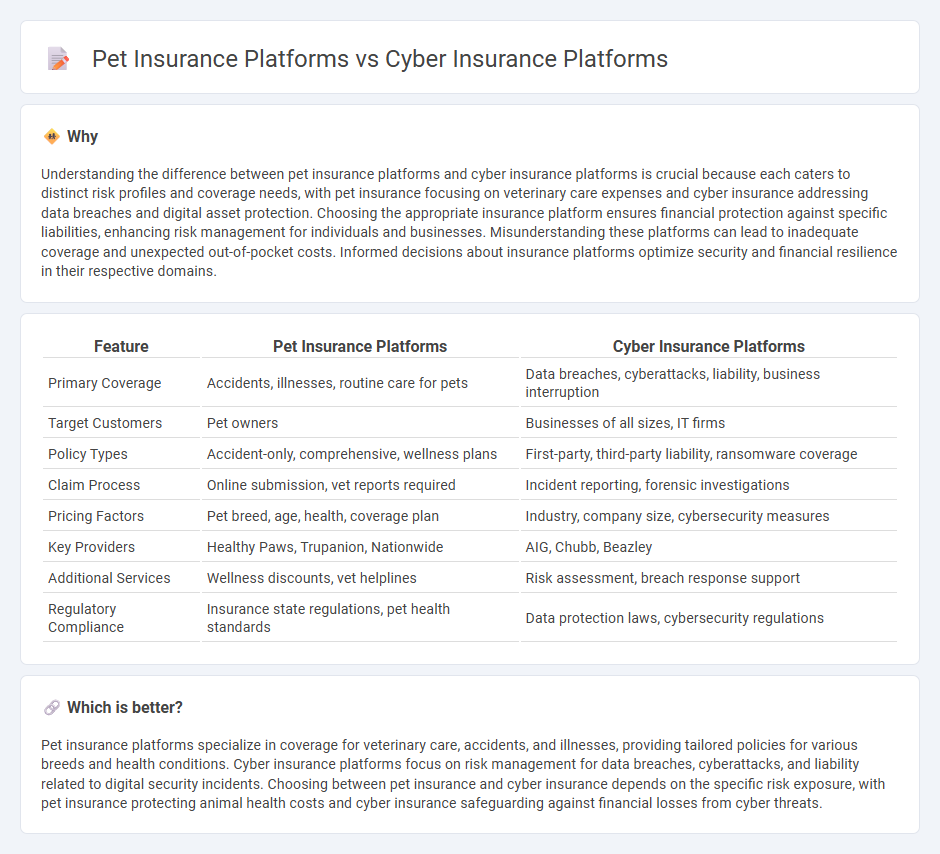 Pet Insurance Platforms vs Cyber Insurance Platforms

Why

Understanding the difference between pet insurance platforms and cyber insurance platforms is crucial because each caters to distinct risk profiles and coverage needs, with pet insurance focusing on veterinary care expenses and cyber insurance addressing data breaches and digital asset protection. Choosing the appropriate insurance platform ensures financial protection against specific liabilities, enhancing risk management for individuals and businesses. Misunderstanding these platforms can lead to inadequate coverage and unexpected out-of-pocket costs. Informed decisions about insurance platforms optimize security and financial resilience in their respective domains.

| Feature | Pet Insurance Platforms | Cyber Insurance Platforms |
|---|---|---|
| Primary Coverage | Accidents, illnesses, routine care for pets | Data breaches, cyberattacks, liability, business interruption |
| Target Customers | Pet owners | Businesses of all sizes, IT firms |
| Policy Types | Accident-only, comprehensive, wellness plans | First-party, third-party liability, ransomware coverage |
| Claim Process | Online submission, vet reports required | Incident reporting, forensic investigations |
| Pricing Factors | Pet breed, age, health, coverage plan | Industry, company size, cybersecurity measures |
| Key Providers | Healthy Paws, Trupanion, Nationwide | AIG, Chubb, Beazley |
| Additional Services | Wellness discounts, vet helplines | Risk assessment, breach response support |
| Regulatory Compliance | Insurance state regulations, pet health standards | Data protection laws, cybersecurity regulations |

Which is better?

Pet insurance platforms specialize in coverage for veterinary care, accidents, and illnesses, providing tailored policies for various breeds and health conditions. Cyber insurance platforms focus on risk management for data breaches, cyberattacks, and liability related to digital security incidents. Choosing between pet insurance and cyber insurance depends on the specific risk exposure, with pet insurance protecting animal health costs and cyber insurance safeguarding against financial losses from cyber threats.