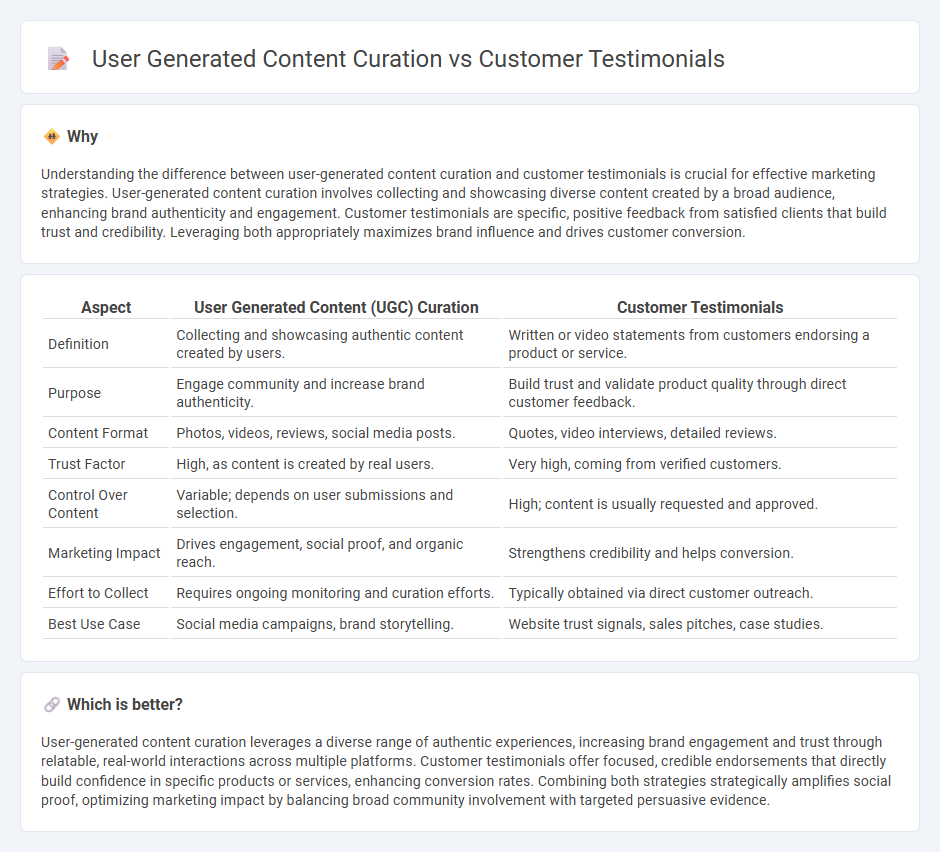 User Generated Content Curation vs Customer Testimonials

Why

Understanding the difference between user-generated content curation and customer testimonials is crucial for effective marketing strategies. User-generated content curation involves collecting and showcasing diverse content created by a broad audience, enhancing brand authenticity and engagement. Customer testimonials are specific, positive feedback from satisfied clients that build trust and credibility. Leveraging both appropriately maximizes brand influence and drives customer conversion.

| Aspect | User Generated Content (UGC) Curation | Customer Testimonials |
|---|---|---|
| Definition | Collecting and showcasing authentic content created by users. | Written or video statements from customers endorsing a product or service. |
| Purpose | Engage community and increase brand authenticity. | Build trust and validate product quality through direct customer feedback. |
| Content Format | Photos, videos, reviews, social media posts. | Quotes, video interviews, detailed reviews. |
| Trust Factor | High, as content is created by real users. | Very high, coming from verified customers. |
| Control Over Content | Variable; depends on user submissions and selection. | High; content is usually requested and approved. |
| Marketing Impact | Drives engagement, social proof, and organic reach. | Strengthens credibility and helps conversion. |
| Effort to Collect | Requires ongoing monitoring and curation efforts. | Typically obtained via direct customer outreach. |
| Best Use Case | Social media campaigns, brand storytelling. | Website trust signals, sales pitches, case studies. |

Which is better?

User-generated content curation leverages a diverse range of authentic experiences, increasing brand engagement and trust through relatable, real-world interactions across multiple platforms. Customer testimonials offer focused, credible endorsements that directly build confidence in specific products or services, enhancing conversion rates. Combining both strategies strategically amplifies social proof, optimizing marketing impact by balancing broad community involvement with targeted persuasive evidence.