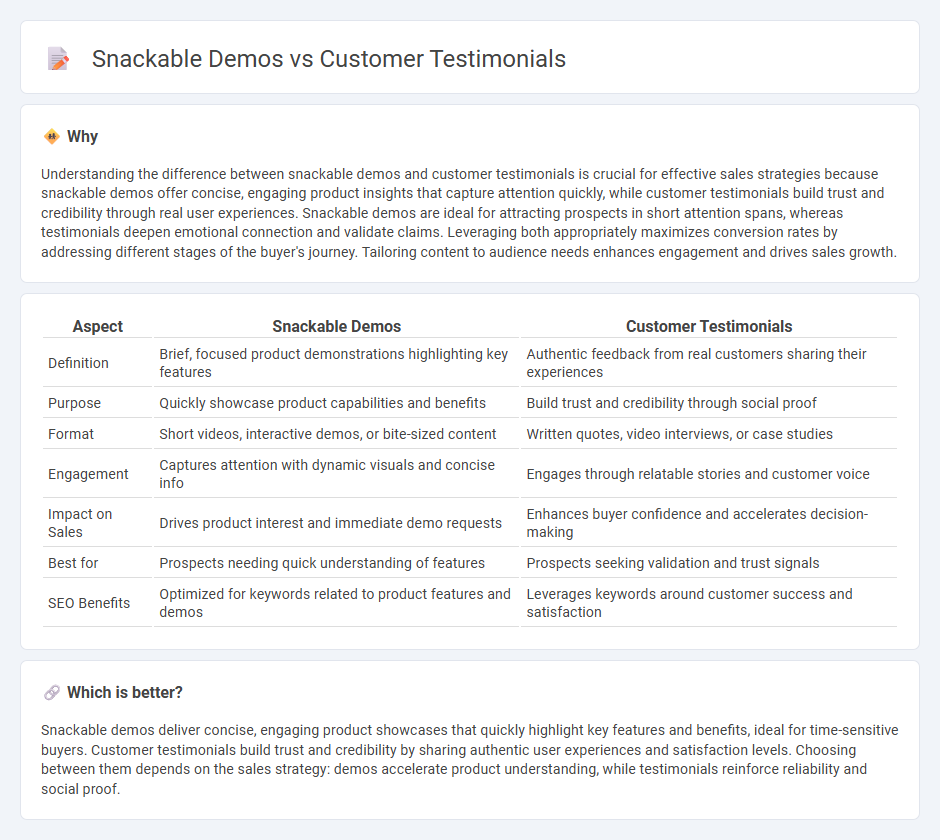 Snackable Demos vs Customer Testimonials

Why

Understanding the difference between snackable demos and customer testimonials is crucial for effective sales strategies because snackable demos offer concise, engaging product insights that capture attention quickly, while customer testimonials build trust and credibility through real user experiences. Snackable demos are ideal for attracting prospects in short attention spans, whereas testimonials deepen emotional connection and validate claims. Leveraging both appropriately maximizes conversion rates by addressing different stages of the buyer's journey. Tailoring content to audience needs enhances engagement and drives sales growth.

| Aspect | Snackable Demos | Customer Testimonials |
|---|---|---|
| Definition | Brief, focused product demonstrations highlighting key features | Authentic feedback from real customers sharing their experiences |
| Purpose | Quickly showcase product capabilities and benefits | Build trust and credibility through social proof |
| Format | Short videos, interactive demos, or bite-sized content | Written quotes, video interviews, or case studies |
| Engagement | Captures attention with dynamic visuals and concise info | Engages through relatable stories and customer voice |
| Impact on Sales | Drives product interest and immediate demo requests | Enhances buyer confidence and accelerates decision-making |
| Best for | Prospects needing quick understanding of features | Prospects seeking validation and trust signals |
| SEO Benefits | Optimized for keywords related to product features and demos | Leverages keywords around customer success and satisfaction |

Which is better?

Snackable demos deliver concise, engaging product showcases that quickly highlight key features and benefits, ideal for time-sensitive buyers. Customer testimonials build trust and credibility by sharing authentic user experiences and satisfaction levels. Choosing between them depends on the sales strategy: demos accelerate product understanding, while testimonials reinforce reliability and social proof.