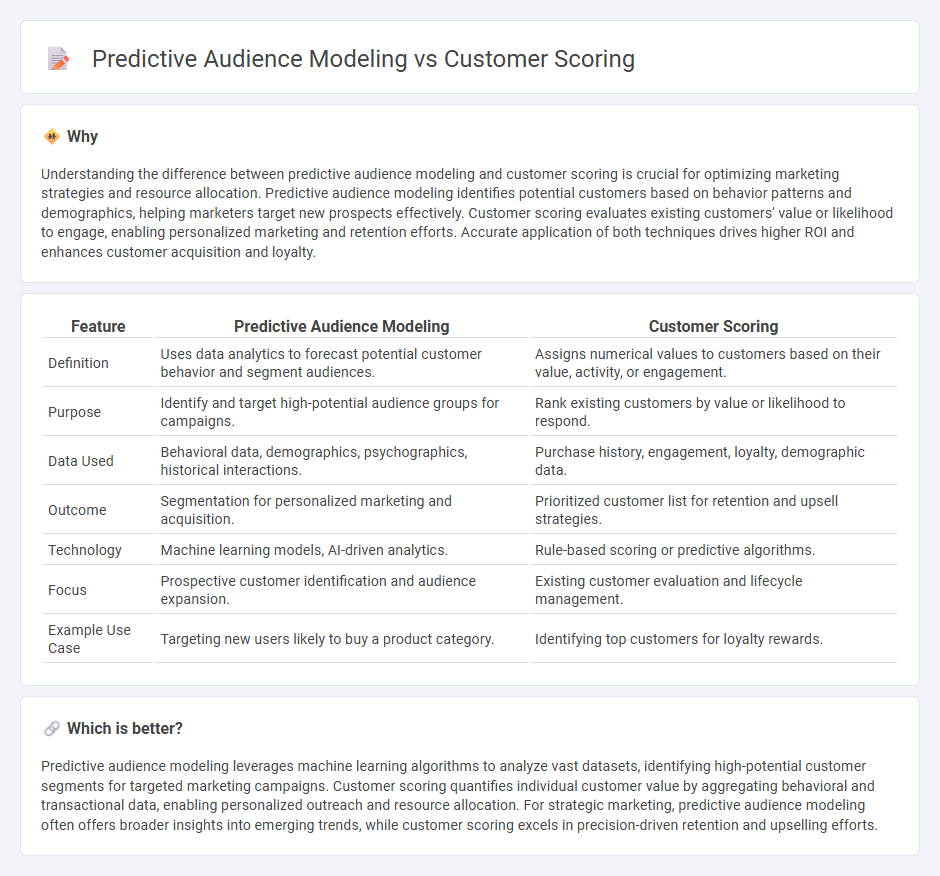 Predictive Audience Modeling vs Customer Scoring

Why

Understanding the difference between predictive audience modeling and customer scoring is crucial for optimizing marketing strategies and resource allocation. Predictive audience modeling identifies potential customers based on behavior patterns and demographics, helping marketers target new prospects effectively. Customer scoring evaluates existing customers' value or likelihood to engage, enabling personalized marketing and retention efforts. Accurate application of both techniques drives higher ROI and enhances customer acquisition and loyalty.

| Feature | Predictive Audience Modeling | Customer Scoring |
|---|---|---|
| Definition | Uses data analytics to forecast potential customer behavior and segment audiences. | Assigns numerical values to customers based on their value, activity, or engagement. |
| Purpose | Identify and target high-potential audience groups for campaigns. | Rank existing customers by value or likelihood to respond. |
| Data Used | Behavioral data, demographics, psychographics, historical interactions. | Purchase history, engagement, loyalty, demographic data. |
| Outcome | Segmentation for personalized marketing and acquisition. | Prioritized customer list for retention and upsell strategies. |
| Technology | Machine learning models, AI-driven analytics. | Rule-based scoring or predictive algorithms. |
| Focus | Prospective customer identification and audience expansion. | Existing customer evaluation and lifecycle management. |
| Example Use Case | Targeting new users likely to buy a product category. | Identifying top customers for loyalty rewards. |

Which is better?

Predictive audience modeling leverages machine learning algorithms to analyze vast datasets, identifying high-potential customer segments for targeted marketing campaigns. Customer scoring quantifies individual customer value by aggregating behavioral and transactional data, enabling personalized outreach and resource allocation. For strategic marketing, predictive audience modeling often offers broader insights into emerging trends, while customer scoring excels in precision-driven retention and upselling efforts.