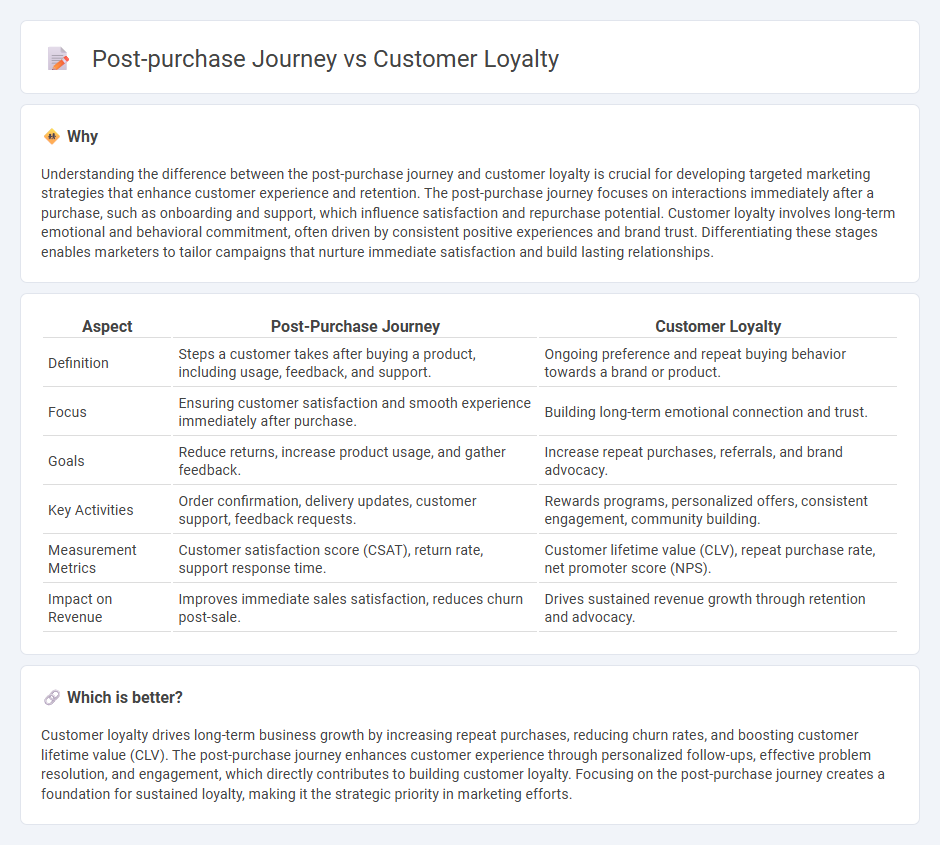 Post-purchase Journey vs Customer Loyalty

Why

Understanding the difference between the post-purchase journey and customer loyalty is crucial for developing targeted marketing strategies that enhance customer experience and retention. The post-purchase journey focuses on interactions immediately after a purchase, such as onboarding and support, which influence satisfaction and repurchase potential. Customer loyalty involves long-term emotional and behavioral commitment, often driven by consistent positive experiences and brand trust. Differentiating these stages enables marketers to tailor campaigns that nurture immediate satisfaction and build lasting relationships.

| Aspect | Post-Purchase Journey | Customer Loyalty |
|---|---|---|
| Definition | Steps a customer takes after buying a product, including usage, feedback, and support. | Ongoing preference and repeat buying behavior towards a brand or product. |
| Focus | Ensuring customer satisfaction and smooth experience immediately after purchase. | Building long-term emotional connection and trust. |
| Goals | Reduce returns, increase product usage, and gather feedback. | Increase repeat purchases, referrals, and brand advocacy. |
| Key Activities | Order confirmation, delivery updates, customer support, feedback requests. | Rewards programs, personalized offers, consistent engagement, community building. |
| Measurement Metrics | Customer satisfaction score (CSAT), return rate, support response time. | Customer lifetime value (CLV), repeat purchase rate, net promoter score (NPS). |
| Impact on Revenue | Improves immediate sales satisfaction, reduces churn post-sale. | Drives sustained revenue growth through retention and advocacy. |

Which is better?

Customer loyalty drives long-term business growth by increasing repeat purchases, reducing churn rates, and boosting customer lifetime value (CLV). The post-purchase journey enhances customer experience through personalized follow-ups, effective problem resolution, and engagement, which directly contributes to building customer loyalty. Focusing on the post-purchase journey creates a foundation for sustained loyalty, making it the strategic priority in marketing efforts.