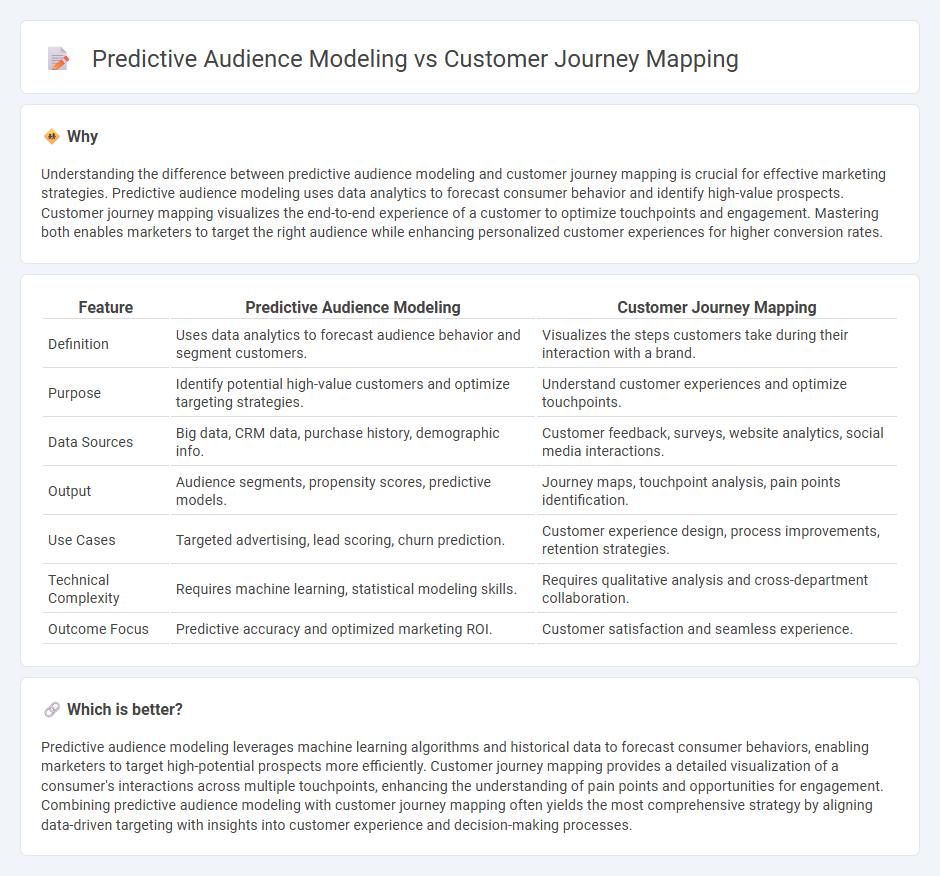 Predictive Audience Modeling vs Customer Journey Mapping

Why

Understanding the difference between predictive audience modeling and customer journey mapping is crucial for effective marketing strategies. Predictive audience modeling uses data analytics to forecast consumer behavior and identify high-value prospects. Customer journey mapping visualizes the end-to-end experience of a customer to optimize touchpoints and engagement. Mastering both enables marketers to target the right audience while enhancing personalized customer experiences for higher conversion rates.

| Feature | Predictive Audience Modeling | Customer Journey Mapping |
|---|---|---|
| Definition | Uses data analytics to forecast audience behavior and segment customers. | Visualizes the steps customers take during their interaction with a brand. |
| Purpose | Identify potential high-value customers and optimize targeting strategies. | Understand customer experiences and optimize touchpoints. |
| Data Sources | Big data, CRM data, purchase history, demographic info. | Customer feedback, surveys, website analytics, social media interactions. |
| Output | Audience segments, propensity scores, predictive models. | Journey maps, touchpoint analysis, pain points identification. |
| Use Cases | Targeted advertising, lead scoring, churn prediction. | Customer experience design, process improvements, retention strategies. |
| Technical Complexity | Requires machine learning, statistical modeling skills. | Requires qualitative analysis and cross-department collaboration. |
| Outcome Focus | Predictive accuracy and optimized marketing ROI. | Customer satisfaction and seamless experience. |

Which is better?

Predictive audience modeling leverages machine learning algorithms and historical data to forecast consumer behaviors, enabling marketers to target high-potential prospects more efficiently. Customer journey mapping provides a detailed visualization of a consumer's interactions across multiple touchpoints, enhancing the understanding of pain points and opportunities for engagement. Combining predictive audience modeling with customer journey mapping often yields the most comprehensive strategy by aligning data-driven targeting with insights into customer experience and decision-making processes.