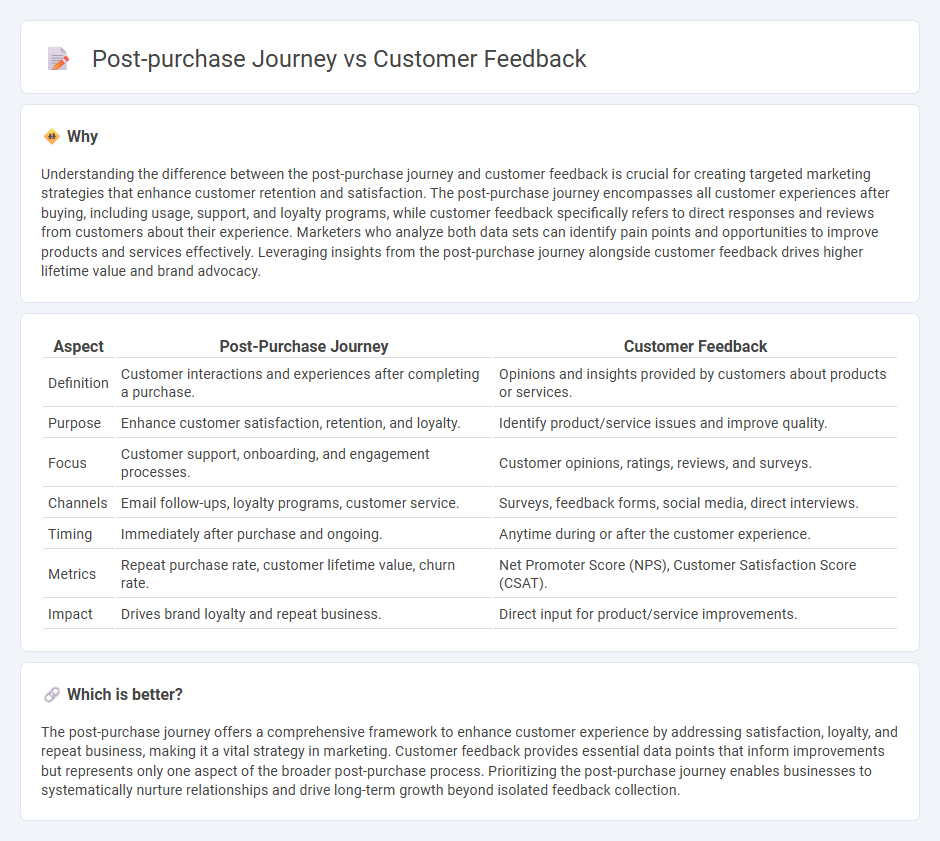 Post-purchase Journey vs Customer Feedback

Why

Understanding the difference between the post-purchase journey and customer feedback is crucial for creating targeted marketing strategies that enhance customer retention and satisfaction. The post-purchase journey encompasses all customer experiences after buying, including usage, support, and loyalty programs, while customer feedback specifically refers to direct responses and reviews from customers about their experience. Marketers who analyze both data sets can identify pain points and opportunities to improve products and services effectively. Leveraging insights from the post-purchase journey alongside customer feedback drives higher lifetime value and brand advocacy.

| Aspect | Post-Purchase Journey | Customer Feedback |
|---|---|---|
| Definition | Customer interactions and experiences after completing a purchase. | Opinions and insights provided by customers about products or services. |
| Purpose | Enhance customer satisfaction, retention, and loyalty. | Identify product/service issues and improve quality. |
| Focus | Customer support, onboarding, and engagement processes. | Customer opinions, ratings, reviews, and surveys. |
| Channels | Email follow-ups, loyalty programs, customer service. | Surveys, feedback forms, social media, direct interviews. |
| Timing | Immediately after purchase and ongoing. | Anytime during or after the customer experience. |
| Metrics | Repeat purchase rate, customer lifetime value, churn rate. | Net Promoter Score (NPS), Customer Satisfaction Score (CSAT). |
| Impact | Drives brand loyalty and repeat business. | Direct input for product/service improvements. |

Which is better?

The post-purchase journey offers a comprehensive framework to enhance customer experience by addressing satisfaction, loyalty, and repeat business, making it a vital strategy in marketing. Customer feedback provides essential data points that inform improvements but represents only one aspect of the broader post-purchase process. Prioritizing the post-purchase journey enables businesses to systematically nurture relationships and drive long-term growth beyond isolated feedback collection.