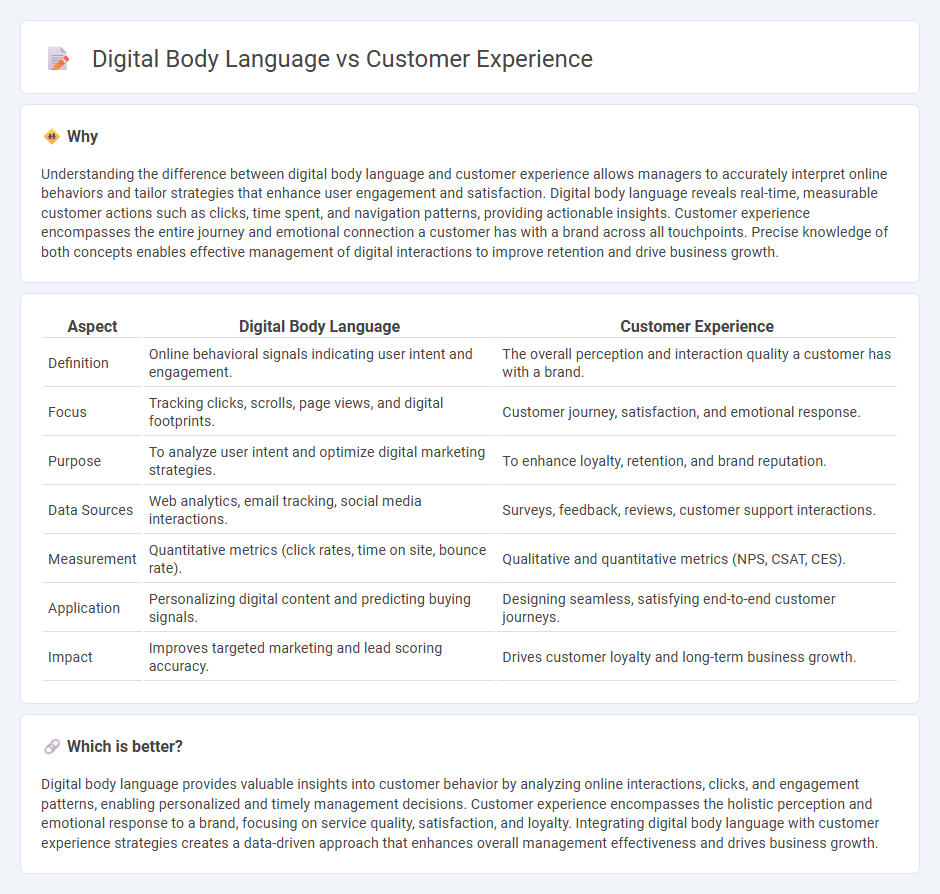 Digital Body Language vs Customer Experience

Why

Understanding the difference between digital body language and customer experience allows managers to accurately interpret online behaviors and tailor strategies that enhance user engagement and satisfaction. Digital body language reveals real-time, measurable customer actions such as clicks, time spent, and navigation patterns, providing actionable insights. Customer experience encompasses the entire journey and emotional connection a customer has with a brand across all touchpoints. Precise knowledge of both concepts enables effective management of digital interactions to improve retention and drive business growth.

| Aspect | Digital Body Language | Customer Experience |
|---|---|---|
| Definition | Online behavioral signals indicating user intent and engagement. | The overall perception and interaction quality a customer has with a brand. |
| Focus | Tracking clicks, scrolls, page views, and digital footprints. | Customer journey, satisfaction, and emotional response. |
| Purpose | To analyze user intent and optimize digital marketing strategies. | To enhance loyalty, retention, and brand reputation. |
| Data Sources | Web analytics, email tracking, social media interactions. | Surveys, feedback, reviews, customer support interactions. |
| Measurement | Quantitative metrics (click rates, time on site, bounce rate). | Qualitative and quantitative metrics (NPS, CSAT, CES). |
| Application | Personalizing digital content and predicting buying signals. | Designing seamless, satisfying end-to-end customer journeys. |
| Impact | Improves targeted marketing and lead scoring accuracy. | Drives customer loyalty and long-term business growth. |

Which is better?

Digital body language provides valuable insights into customer behavior by analyzing online interactions, clicks, and engagement patterns, enabling personalized and timely management decisions. Customer experience encompasses the holistic perception and emotional response to a brand, focusing on service quality, satisfaction, and loyalty. Integrating digital body language with customer experience strategies creates a data-driven approach that enhances overall management effectiveness and drives business growth.