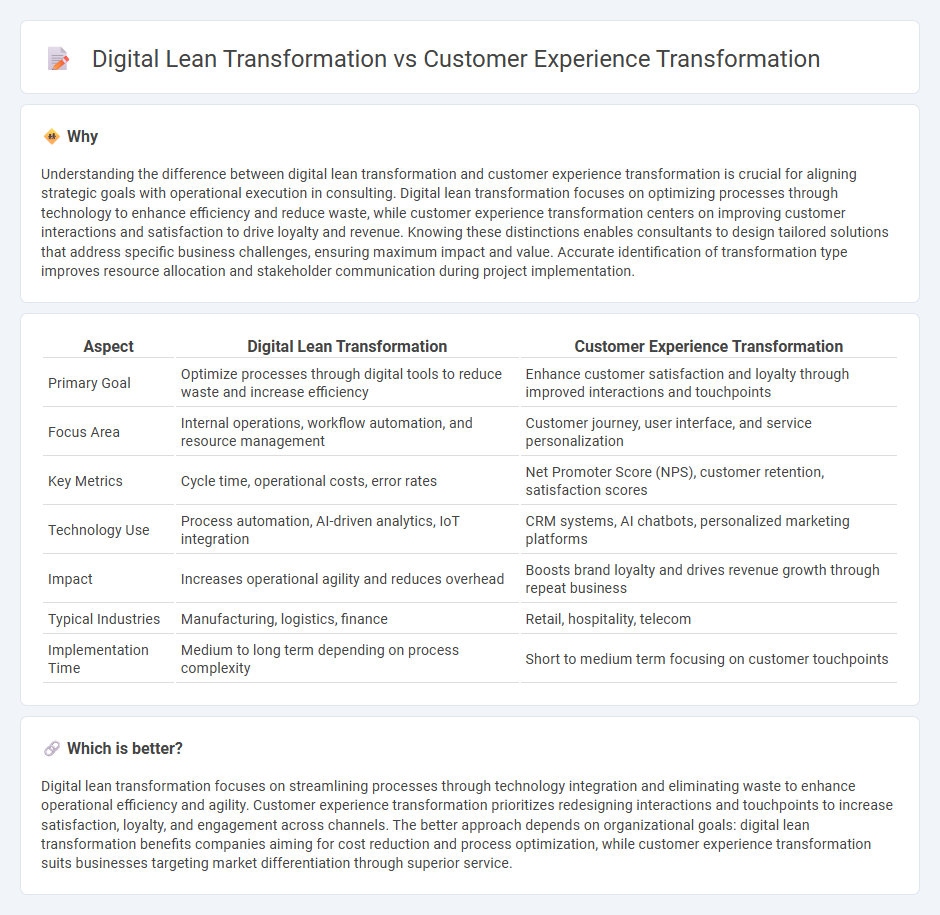 Digital Lean Transformation vs Customer Experience Transformation

Why

Understanding the difference between digital lean transformation and customer experience transformation is crucial for aligning strategic goals with operational execution in consulting. Digital lean transformation focuses on optimizing processes through technology to enhance efficiency and reduce waste, while customer experience transformation centers on improving customer interactions and satisfaction to drive loyalty and revenue. Knowing these distinctions enables consultants to design tailored solutions that address specific business challenges, ensuring maximum impact and value. Accurate identification of transformation type improves resource allocation and stakeholder communication during project implementation.

| Aspect | Digital Lean Transformation | Customer Experience Transformation |
|---|---|---|
| Primary Goal | Optimize processes through digital tools to reduce waste and increase efficiency | Enhance customer satisfaction and loyalty through improved interactions and touchpoints |
| Focus Area | Internal operations, workflow automation, and resource management | Customer journey, user interface, and service personalization |
| Key Metrics | Cycle time, operational costs, error rates | Net Promoter Score (NPS), customer retention, satisfaction scores |
| Technology Use | Process automation, AI-driven analytics, IoT integration | CRM systems, AI chatbots, personalized marketing platforms |
| Impact | Increases operational agility and reduces overhead | Boosts brand loyalty and drives revenue growth through repeat business |
| Typical Industries | Manufacturing, logistics, finance | Retail, hospitality, telecom |
| Implementation Time | Medium to long term depending on process complexity | Short to medium term focusing on customer touchpoints |

Which is better?

Digital lean transformation focuses on streamlining processes through technology integration and eliminating waste to enhance operational efficiency and agility. Customer experience transformation prioritizes redesigning interactions and touchpoints to increase satisfaction, loyalty, and engagement across channels. The better approach depends on organizational goals: digital lean transformation benefits companies aiming for cost reduction and process optimization, while customer experience transformation suits businesses targeting market differentiation through superior service.