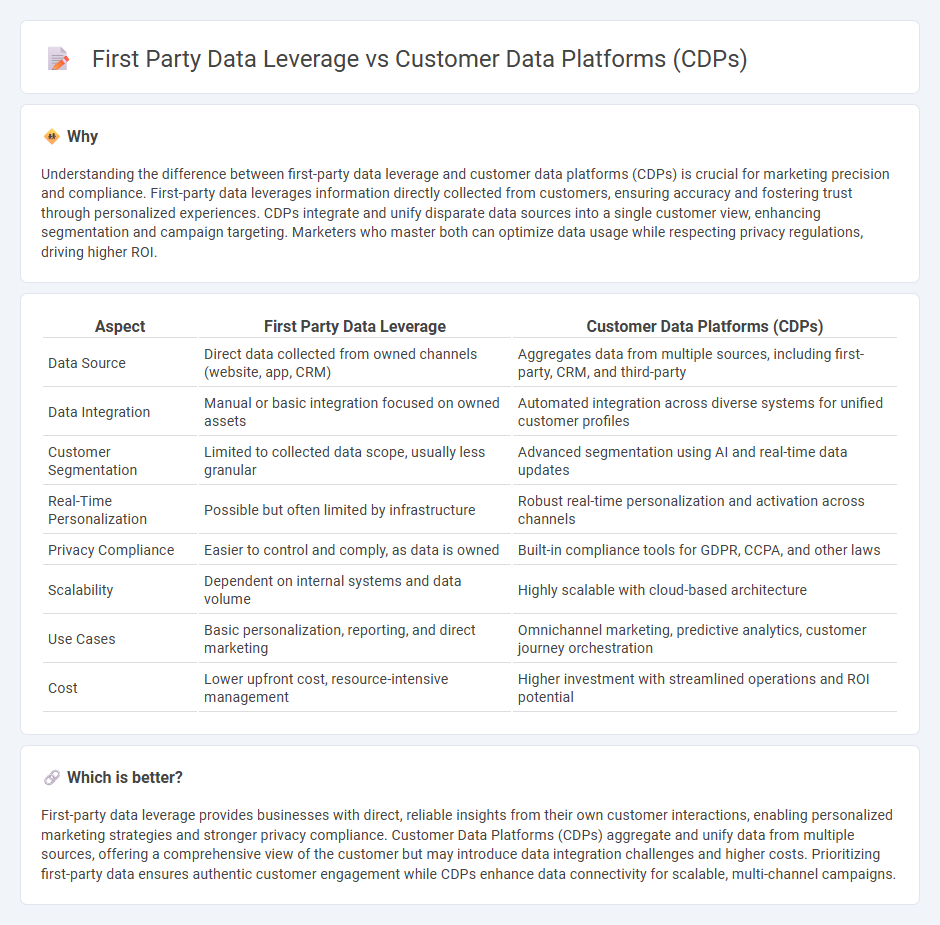 First Party Data Leverage vs Customer Data Platforms (CDPs)

Why

Understanding the difference between first-party data leverage and customer data platforms (CDPs) is crucial for marketing precision and compliance. First-party data leverages information directly collected from customers, ensuring accuracy and fostering trust through personalized experiences. CDPs integrate and unify disparate data sources into a single customer view, enhancing segmentation and campaign targeting. Marketers who master both can optimize data usage while respecting privacy regulations, driving higher ROI.

| Aspect | First Party Data Leverage | Customer Data Platforms (CDPs) |
|---|---|---|
| Data Source | Direct data collected from owned channels (website, app, CRM) | Aggregates data from multiple sources, including first-party, CRM, and third-party |
| Data Integration | Manual or basic integration focused on owned assets | Automated integration across diverse systems for unified customer profiles |
| Customer Segmentation | Limited to collected data scope, usually less granular | Advanced segmentation using AI and real-time data updates |
| Real-Time Personalization | Possible but often limited by infrastructure | Robust real-time personalization and activation across channels |
| Privacy Compliance | Easier to control and comply, as data is owned | Built-in compliance tools for GDPR, CCPA, and other laws |
| Scalability | Dependent on internal systems and data volume | Highly scalable with cloud-based architecture |
| Use Cases | Basic personalization, reporting, and direct marketing | Omnichannel marketing, predictive analytics, customer journey orchestration |
| Cost | Lower upfront cost, resource-intensive management | Higher investment with streamlined operations and ROI potential |

Which is better?

First-party data leverage provides businesses with direct, reliable insights from their own customer interactions, enabling personalized marketing strategies and stronger privacy compliance. Customer Data Platforms (CDPs) aggregate and unify data from multiple sources, offering a comprehensive view of the customer but may introduce data integration challenges and higher costs. Prioritizing first-party data ensures authentic customer engagement while CDPs enhance data connectivity for scalable, multi-channel campaigns.