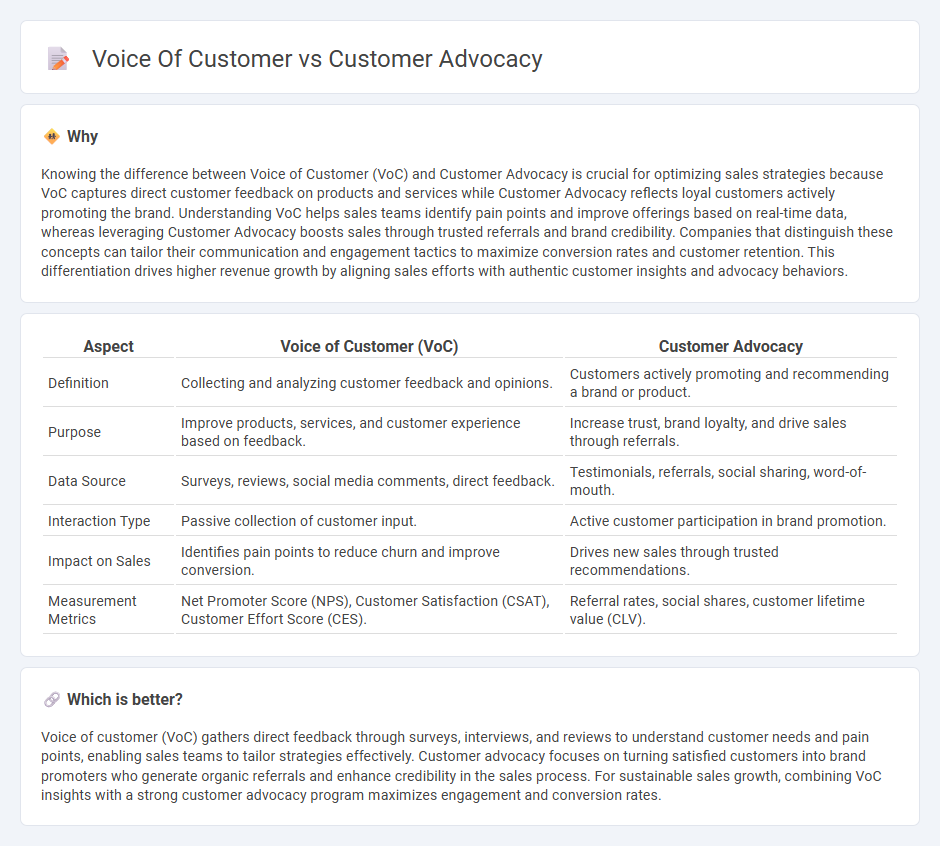 Voice Of Customer vs Customer Advocacy

Why

Knowing the difference between Voice of Customer (VoC) and Customer Advocacy is crucial for optimizing sales strategies because VoC captures direct customer feedback on products and services while Customer Advocacy reflects loyal customers actively promoting the brand. Understanding VoC helps sales teams identify pain points and improve offerings based on real-time data, whereas leveraging Customer Advocacy boosts sales through trusted referrals and brand credibility. Companies that distinguish these concepts can tailor their communication and engagement tactics to maximize conversion rates and customer retention. This differentiation drives higher revenue growth by aligning sales efforts with authentic customer insights and advocacy behaviors.

| Aspect | Voice of Customer (VoC) | Customer Advocacy |
|---|---|---|
| Definition | Collecting and analyzing customer feedback and opinions. | Customers actively promoting and recommending a brand or product. |
| Purpose | Improve products, services, and customer experience based on feedback. | Increase trust, brand loyalty, and drive sales through referrals. |
| Data Source | Surveys, reviews, social media comments, direct feedback. | Testimonials, referrals, social sharing, word-of-mouth. |
| Interaction Type | Passive collection of customer input. | Active customer participation in brand promotion. |
| Impact on Sales | Identifies pain points to reduce churn and improve conversion. | Drives new sales through trusted recommendations. |
| Measurement Metrics | Net Promoter Score (NPS), Customer Satisfaction (CSAT), Customer Effort Score (CES). | Referral rates, social shares, customer lifetime value (CLV). |

Which is better?

Voice of customer (VoC) gathers direct feedback through surveys, interviews, and reviews to understand customer needs and pain points, enabling sales teams to tailor strategies effectively. Customer advocacy focuses on turning satisfied customers into brand promoters who generate organic referrals and enhance credibility in the sales process. For sustainable sales growth, combining VoC insights with a strong customer advocacy program maximizes engagement and conversion rates.