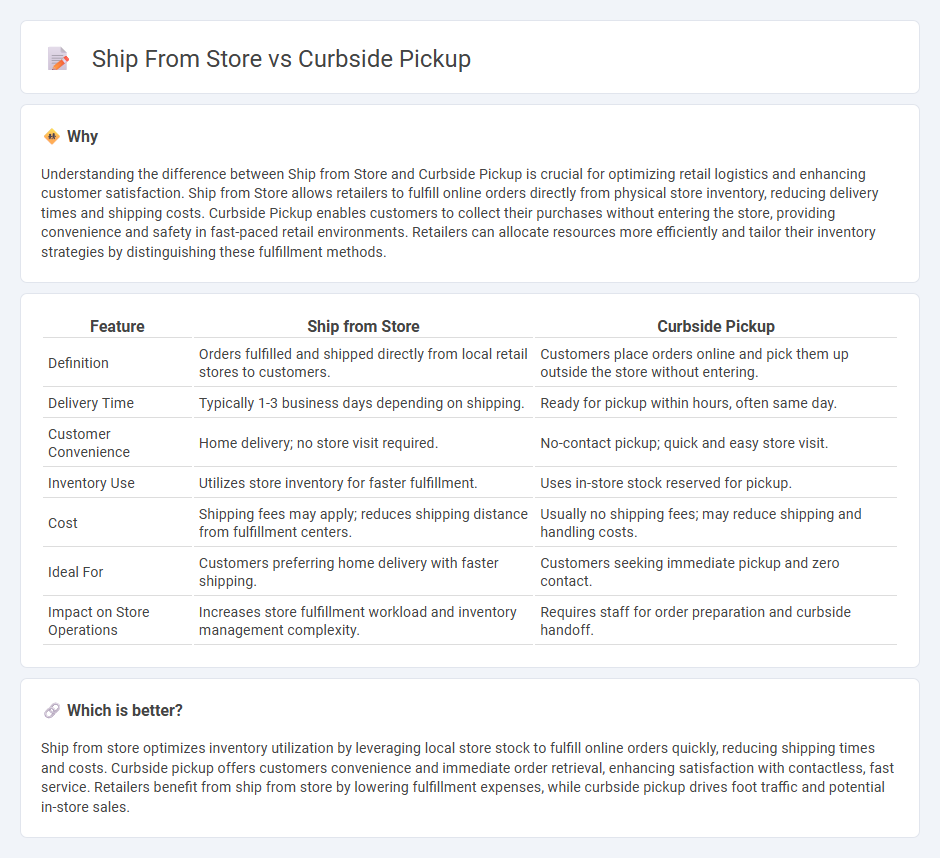 Ship From Store vs Curbside Pickup

Why

Understanding the difference between Ship from Store and Curbside Pickup is crucial for optimizing retail logistics and enhancing customer satisfaction. Ship from Store allows retailers to fulfill online orders directly from physical store inventory, reducing delivery times and shipping costs. Curbside Pickup enables customers to collect their purchases without entering the store, providing convenience and safety in fast-paced retail environments. Retailers can allocate resources more efficiently and tailor their inventory strategies by distinguishing these fulfillment methods.

| Feature | Ship from Store | Curbside Pickup |
|---|---|---|
| Definition | Orders fulfilled and shipped directly from local retail stores to customers. | Customers place orders online and pick them up outside the store without entering. |
| Delivery Time | Typically 1-3 business days depending on shipping. | Ready for pickup within hours, often same day. |
| Customer Convenience | Home delivery; no store visit required. | No-contact pickup; quick and easy store visit. |
| Inventory Use | Utilizes store inventory for faster fulfillment. | Uses in-store stock reserved for pickup. |
| Cost | Shipping fees may apply; reduces shipping distance from fulfillment centers. | Usually no shipping fees; may reduce shipping and handling costs. |
| Ideal For | Customers preferring home delivery with faster shipping. | Customers seeking immediate pickup and zero contact. |
| Impact on Store Operations | Increases store fulfillment workload and inventory management complexity. | Requires staff for order preparation and curbside handoff. |

Which is better?

Ship from store optimizes inventory utilization by leveraging local store stock to fulfill online orders quickly, reducing shipping times and costs. Curbside pickup offers customers convenience and immediate order retrieval, enhancing satisfaction with contactless, fast service. Retailers benefit from ship from store by lowering fulfillment expenses, while curbside pickup drives foot traffic and potential in-store sales.