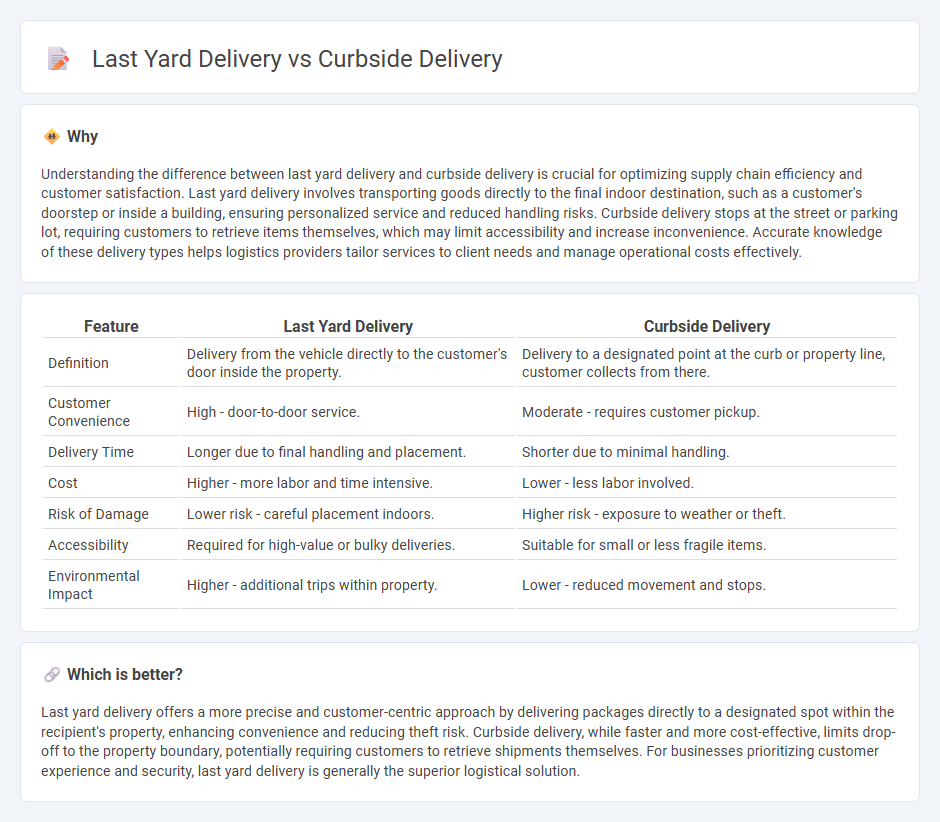 Last Yard Delivery vs Curbside Delivery

Why

Understanding the difference between last yard delivery and curbside delivery is crucial for optimizing supply chain efficiency and customer satisfaction. Last yard delivery involves transporting goods directly to the final indoor destination, such as a customer's doorstep or inside a building, ensuring personalized service and reduced handling risks. Curbside delivery stops at the street or parking lot, requiring customers to retrieve items themselves, which may limit accessibility and increase inconvenience. Accurate knowledge of these delivery types helps logistics providers tailor services to client needs and manage operational costs effectively.

| Feature | Last Yard Delivery | Curbside Delivery |
|---|---|---|
| Definition | Delivery from the vehicle directly to the customer's door inside the property. | Delivery to a designated point at the curb or property line, customer collects from there. |
| Customer Convenience | High - door-to-door service. | Moderate - requires customer pickup. |
| Delivery Time | Longer due to final handling and placement. | Shorter due to minimal handling. |
| Cost | Higher - more labor and time intensive. | Lower - less labor involved. |
| Risk of Damage | Lower risk - careful placement indoors. | Higher risk - exposure to weather or theft. |
| Accessibility | Required for high-value or bulky deliveries. | Suitable for small or less fragile items. |
| Environmental Impact | Higher - additional trips within property. | Lower - reduced movement and stops. |

Which is better?

Last yard delivery offers a more precise and customer-centric approach by delivering packages directly to a designated spot within the recipient's property, enhancing convenience and reducing theft risk. Curbside delivery, while faster and more cost-effective, limits drop-off to the property boundary, potentially requiring customers to retrieve shipments themselves. For businesses prioritizing customer experience and security, last yard delivery is generally the superior logistical solution.