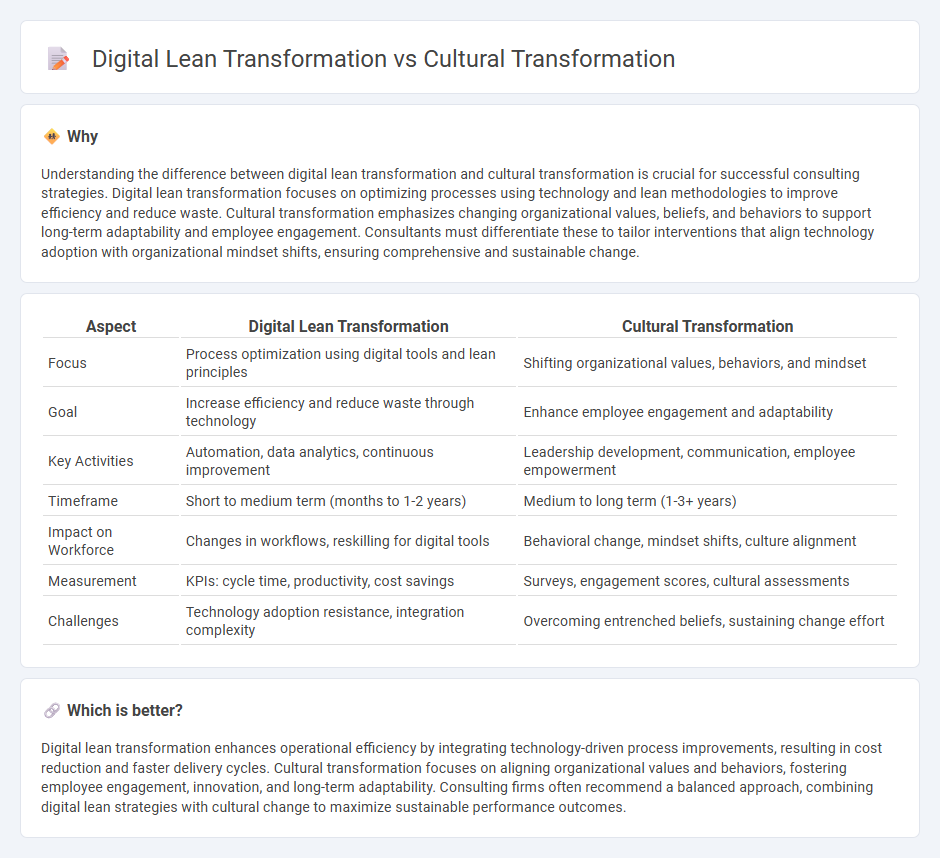 Digital Lean Transformation vs Cultural Transformation

Why

Understanding the difference between digital lean transformation and cultural transformation is crucial for successful consulting strategies. Digital lean transformation focuses on optimizing processes using technology and lean methodologies to improve efficiency and reduce waste. Cultural transformation emphasizes changing organizational values, beliefs, and behaviors to support long-term adaptability and employee engagement. Consultants must differentiate these to tailor interventions that align technology adoption with organizational mindset shifts, ensuring comprehensive and sustainable change.

| Aspect | Digital Lean Transformation | Cultural Transformation |
|---|---|---|
| Focus | Process optimization using digital tools and lean principles | Shifting organizational values, behaviors, and mindset |
| Goal | Increase efficiency and reduce waste through technology | Enhance employee engagement and adaptability |
| Key Activities | Automation, data analytics, continuous improvement | Leadership development, communication, employee empowerment |
| Timeframe | Short to medium term (months to 1-2 years) | Medium to long term (1-3+ years) |
| Impact on Workforce | Changes in workflows, reskilling for digital tools | Behavioral change, mindset shifts, culture alignment |
| Measurement | KPIs: cycle time, productivity, cost savings | Surveys, engagement scores, cultural assessments |
| Challenges | Technology adoption resistance, integration complexity | Overcoming entrenched beliefs, sustaining change effort |

Which is better?

Digital lean transformation enhances operational efficiency by integrating technology-driven process improvements, resulting in cost reduction and faster delivery cycles. Cultural transformation focuses on aligning organizational values and behaviors, fostering employee engagement, innovation, and long-term adaptability. Consulting firms often recommend a balanced approach, combining digital lean strategies with cultural change to maximize sustainable performance outcomes.