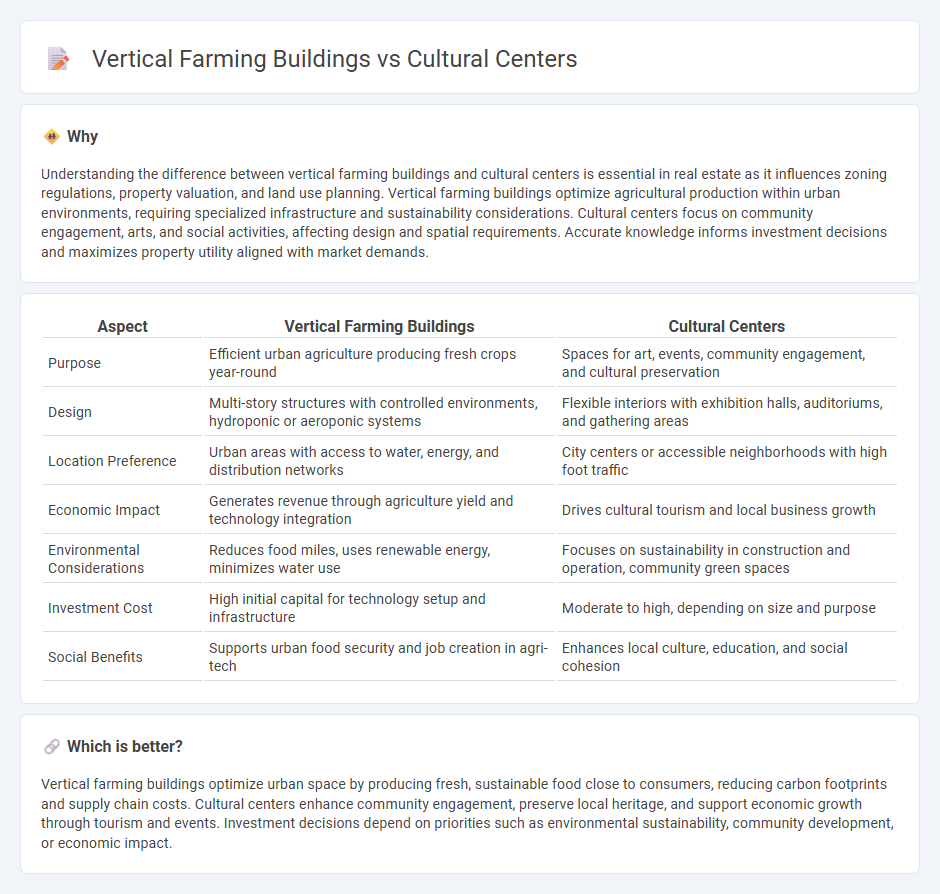 Vertical Farming Buildings vs Cultural Centers

Why

Understanding the difference between vertical farming buildings and cultural centers is essential in real estate as it influences zoning regulations, property valuation, and land use planning. Vertical farming buildings optimize agricultural production within urban environments, requiring specialized infrastructure and sustainability considerations. Cultural centers focus on community engagement, arts, and social activities, affecting design and spatial requirements. Accurate knowledge informs investment decisions and maximizes property utility aligned with market demands.

| Aspect | Vertical Farming Buildings | Cultural Centers |
|---|---|---|
| Purpose | Efficient urban agriculture producing fresh crops year-round | Spaces for art, events, community engagement, and cultural preservation |
| Design | Multi-story structures with controlled environments, hydroponic or aeroponic systems | Flexible interiors with exhibition halls, auditoriums, and gathering areas |
| Location Preference | Urban areas with access to water, energy, and distribution networks | City centers or accessible neighborhoods with high foot traffic |
| Economic Impact | Generates revenue through agriculture yield and technology integration | Drives cultural tourism and local business growth |
| Environmental Considerations | Reduces food miles, uses renewable energy, minimizes water use | Focuses on sustainability in construction and operation, community green spaces |
| Investment Cost | High initial capital for technology setup and infrastructure | Moderate to high, depending on size and purpose |
| Social Benefits | Supports urban food security and job creation in agri-tech | Enhances local culture, education, and social cohesion |

Which is better?

Vertical farming buildings optimize urban space by producing fresh, sustainable food close to consumers, reducing carbon footprints and supply chain costs. Cultural centers enhance community engagement, preserve local heritage, and support economic growth through tourism and events. Investment decisions depend on priorities such as environmental sustainability, community development, or economic impact.