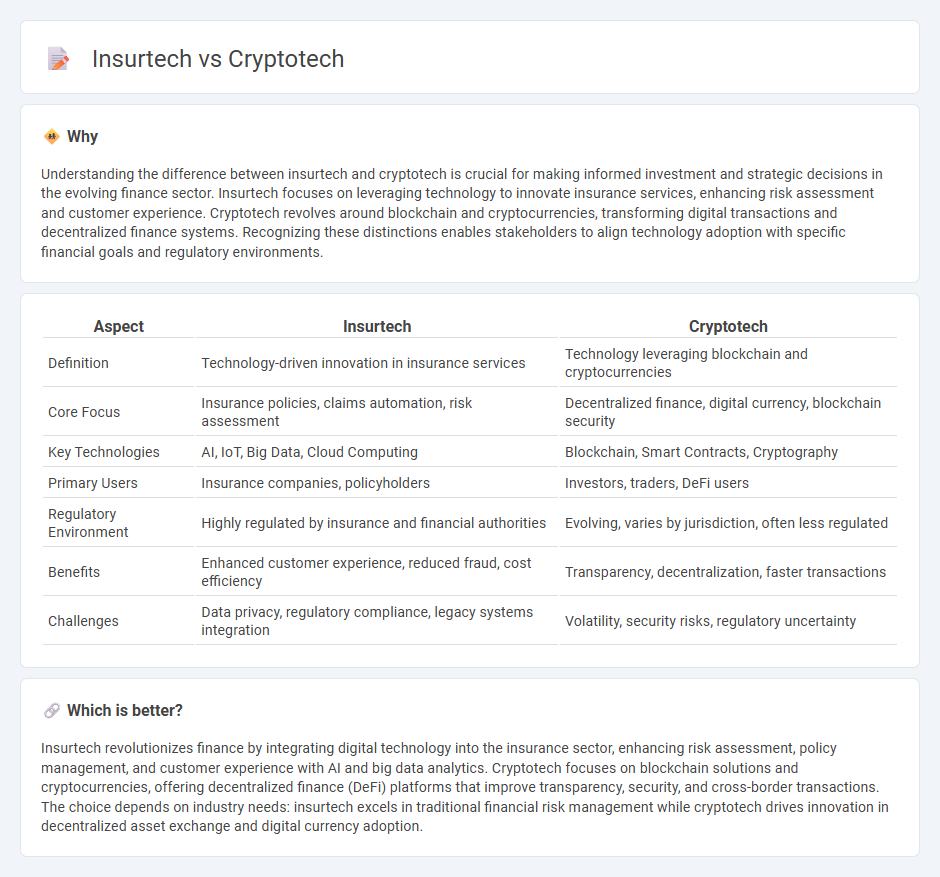 Insurtech vs Cryptotech

Why

Understanding the difference between insurtech and cryptotech is crucial for making informed investment and strategic decisions in the evolving finance sector. Insurtech focuses on leveraging technology to innovate insurance services, enhancing risk assessment and customer experience. Cryptotech revolves around blockchain and cryptocurrencies, transforming digital transactions and decentralized finance systems. Recognizing these distinctions enables stakeholders to align technology adoption with specific financial goals and regulatory environments.

| Aspect | Insurtech | Cryptotech |
|---|---|---|
| Definition | Technology-driven innovation in insurance services | Technology leveraging blockchain and cryptocurrencies |
| Core Focus | Insurance policies, claims automation, risk assessment | Decentralized finance, digital currency, blockchain security |
| Key Technologies | AI, IoT, Big Data, Cloud Computing | Blockchain, Smart Contracts, Cryptography |
| Primary Users | Insurance companies, policyholders | Investors, traders, DeFi users |
| Regulatory Environment | Highly regulated by insurance and financial authorities | Evolving, varies by jurisdiction, often less regulated |
| Benefits | Enhanced customer experience, reduced fraud, cost efficiency | Transparency, decentralization, faster transactions |
| Challenges | Data privacy, regulatory compliance, legacy systems integration | Volatility, security risks, regulatory uncertainty |

Which is better?

Insurtech revolutionizes finance by integrating digital technology into the insurance sector, enhancing risk assessment, policy management, and customer experience with AI and big data analytics. Cryptotech focuses on blockchain solutions and cryptocurrencies, offering decentralized finance (DeFi) platforms that improve transparency, security, and cross-border transactions. The choice depends on industry needs: insurtech excels in traditional financial risk management while cryptotech drives innovation in decentralized asset exchange and digital currency adoption.