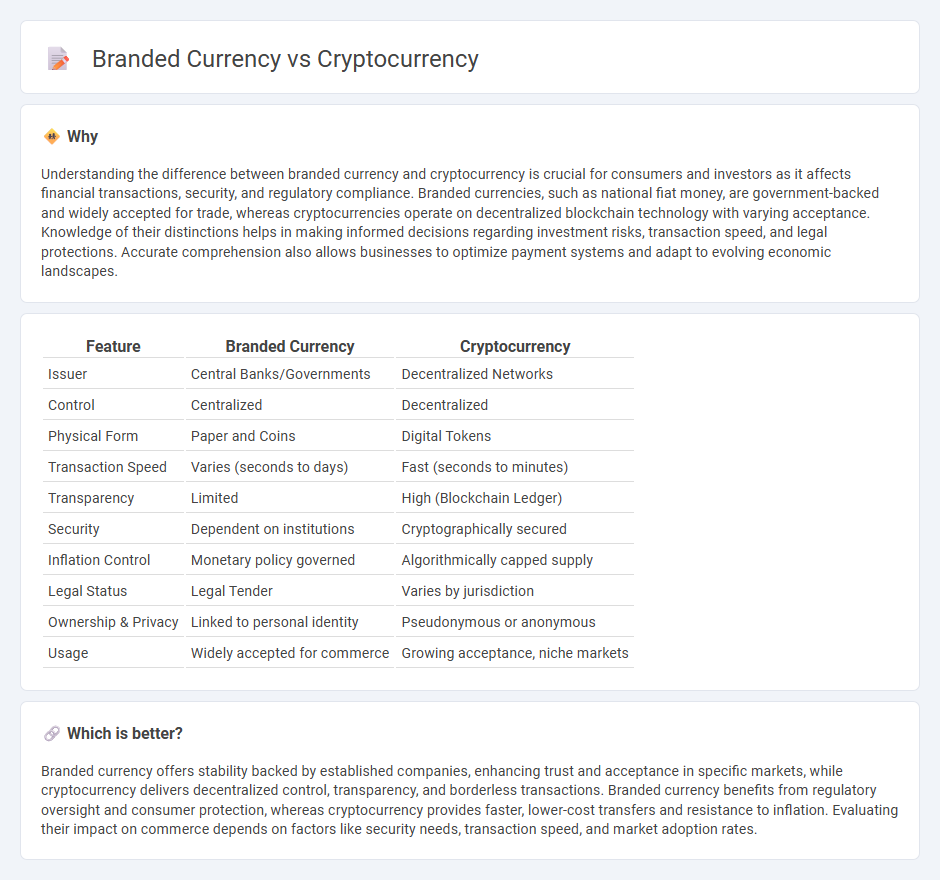 Branded Currency vs Cryptocurrency

Why

Understanding the difference between branded currency and cryptocurrency is crucial for consumers and investors as it affects financial transactions, security, and regulatory compliance. Branded currencies, such as national fiat money, are government-backed and widely accepted for trade, whereas cryptocurrencies operate on decentralized blockchain technology with varying acceptance. Knowledge of their distinctions helps in making informed decisions regarding investment risks, transaction speed, and legal protections. Accurate comprehension also allows businesses to optimize payment systems and adapt to evolving economic landscapes.

| Feature | Branded Currency | Cryptocurrency |
|---|---|---|
| Issuer | Central Banks/Governments | Decentralized Networks |
| Control | Centralized | Decentralized |
| Physical Form | Paper and Coins | Digital Tokens |
| Transaction Speed | Varies (seconds to days) | Fast (seconds to minutes) |
| Transparency | Limited | High (Blockchain Ledger) |
| Security | Dependent on institutions | Cryptographically secured |
| Inflation Control | Monetary policy governed | Algorithmically capped supply |
| Legal Status | Legal Tender | Varies by jurisdiction |
| Ownership & Privacy | Linked to personal identity | Pseudonymous or anonymous |
| Usage | Widely accepted for commerce | Growing acceptance, niche markets |

Which is better?

Branded currency offers stability backed by established companies, enhancing trust and acceptance in specific markets, while cryptocurrency delivers decentralized control, transparency, and borderless transactions. Branded currency benefits from regulatory oversight and consumer protection, whereas cryptocurrency provides faster, lower-cost transfers and resistance to inflation. Evaluating their impact on commerce depends on factors like security needs, transaction speed, and market adoption rates.