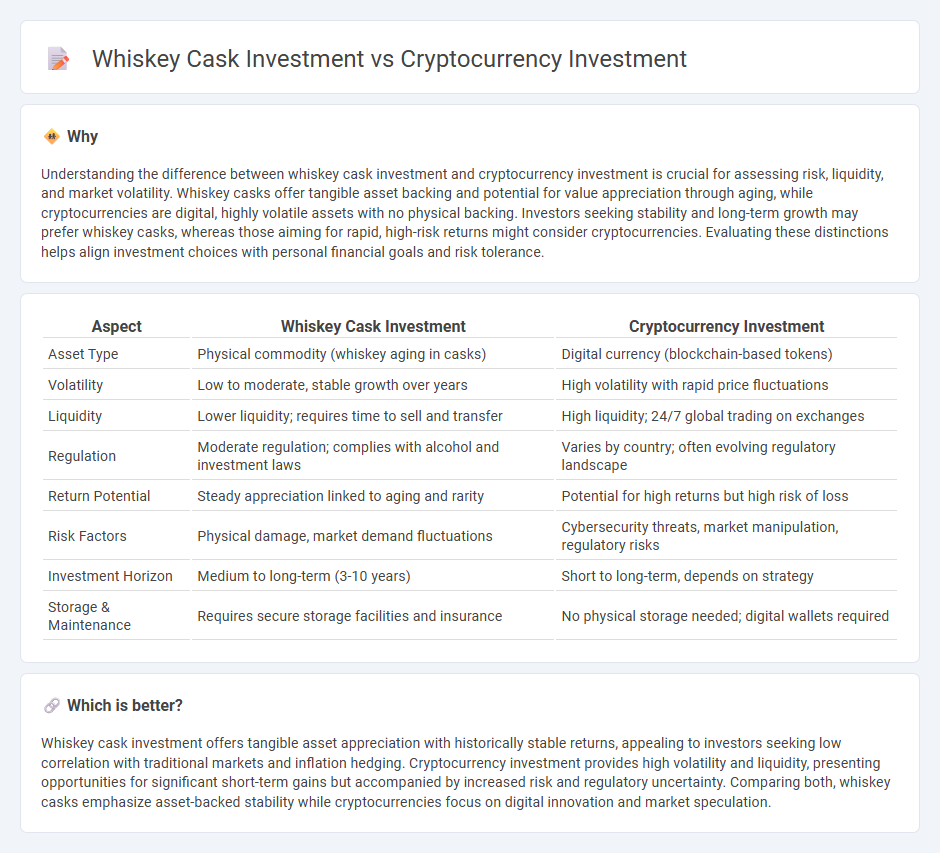 Whiskey Cask Investment vs Cryptocurrency Investment

Why

Understanding the difference between whiskey cask investment and cryptocurrency investment is crucial for assessing risk, liquidity, and market volatility. Whiskey casks offer tangible asset backing and potential for value appreciation through aging, while cryptocurrencies are digital, highly volatile assets with no physical backing. Investors seeking stability and long-term growth may prefer whiskey casks, whereas those aiming for rapid, high-risk returns might consider cryptocurrencies. Evaluating these distinctions helps align investment choices with personal financial goals and risk tolerance.

| Aspect | Whiskey Cask Investment | Cryptocurrency Investment |
|---|---|---|
| Asset Type | Physical commodity (whiskey aging in casks) | Digital currency (blockchain-based tokens) |
| Volatility | Low to moderate, stable growth over years | High volatility with rapid price fluctuations |
| Liquidity | Lower liquidity; requires time to sell and transfer | High liquidity; 24/7 global trading on exchanges |
| Regulation | Moderate regulation; complies with alcohol and investment laws | Varies by country; often evolving regulatory landscape |
| Return Potential | Steady appreciation linked to aging and rarity | Potential for high returns but high risk of loss |
| Risk Factors | Physical damage, market demand fluctuations | Cybersecurity threats, market manipulation, regulatory risks |
| Investment Horizon | Medium to long-term (3-10 years) | Short to long-term, depends on strategy |
| Storage & Maintenance | Requires secure storage facilities and insurance | No physical storage needed; digital wallets required |

Which is better?

Whiskey cask investment offers tangible asset appreciation with historically stable returns, appealing to investors seeking low correlation with traditional markets and inflation hedging. Cryptocurrency investment provides high volatility and liquidity, presenting opportunities for significant short-term gains but accompanied by increased risk and regulatory uncertainty. Comparing both, whiskey casks emphasize asset-backed stability while cryptocurrencies focus on digital innovation and market speculation.