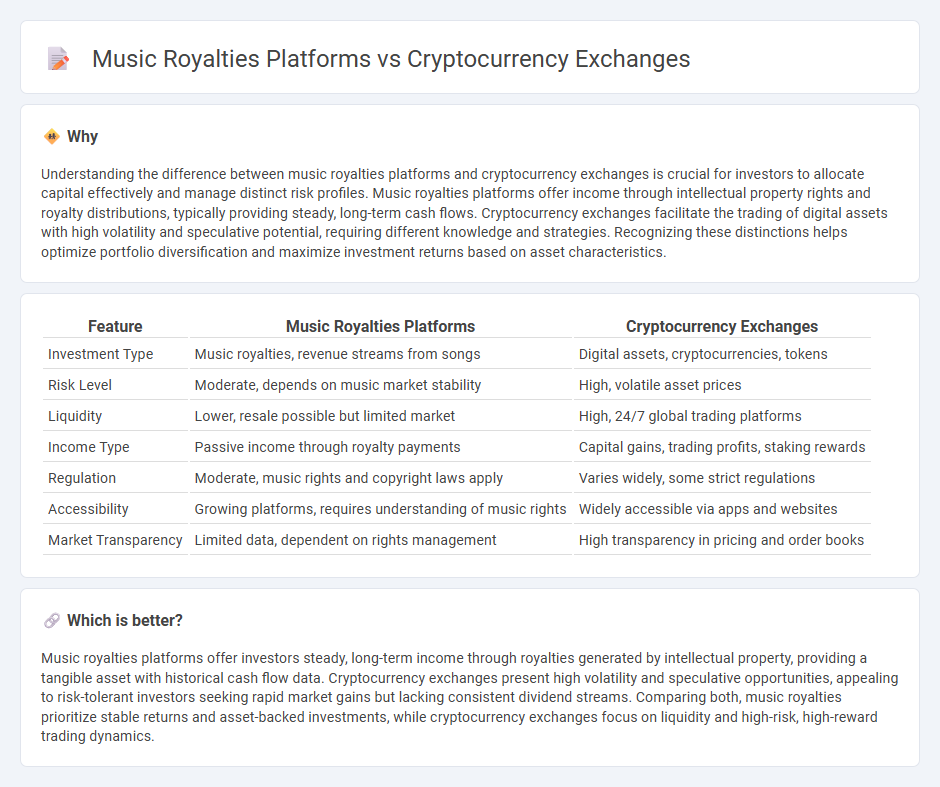 Music Royalties Platforms vs Cryptocurrency Exchanges

Why

Understanding the difference between music royalties platforms and cryptocurrency exchanges is crucial for investors to allocate capital effectively and manage distinct risk profiles. Music royalties platforms offer income through intellectual property rights and royalty distributions, typically providing steady, long-term cash flows. Cryptocurrency exchanges facilitate the trading of digital assets with high volatility and speculative potential, requiring different knowledge and strategies. Recognizing these distinctions helps optimize portfolio diversification and maximize investment returns based on asset characteristics.

| Feature | Music Royalties Platforms | Cryptocurrency Exchanges |
|---|---|---|
| Investment Type | Music royalties, revenue streams from songs | Digital assets, cryptocurrencies, tokens |
| Risk Level | Moderate, depends on music market stability | High, volatile asset prices |
| Liquidity | Lower, resale possible but limited market | High, 24/7 global trading platforms |
| Income Type | Passive income through royalty payments | Capital gains, trading profits, staking rewards |
| Regulation | Moderate, music rights and copyright laws apply | Varies widely, some strict regulations |
| Accessibility | Growing platforms, requires understanding of music rights | Widely accessible via apps and websites |
| Market Transparency | Limited data, dependent on rights management | High transparency in pricing and order books |

Which is better?

Music royalties platforms offer investors steady, long-term income through royalties generated by intellectual property, providing a tangible asset with historical cash flow data. Cryptocurrency exchanges present high volatility and speculative opportunities, appealing to risk-tolerant investors seeking rapid market gains but lacking consistent dividend streams. Comparing both, music royalties prioritize stable returns and asset-backed investments, while cryptocurrency exchanges focus on liquidity and high-risk, high-reward trading dynamics.