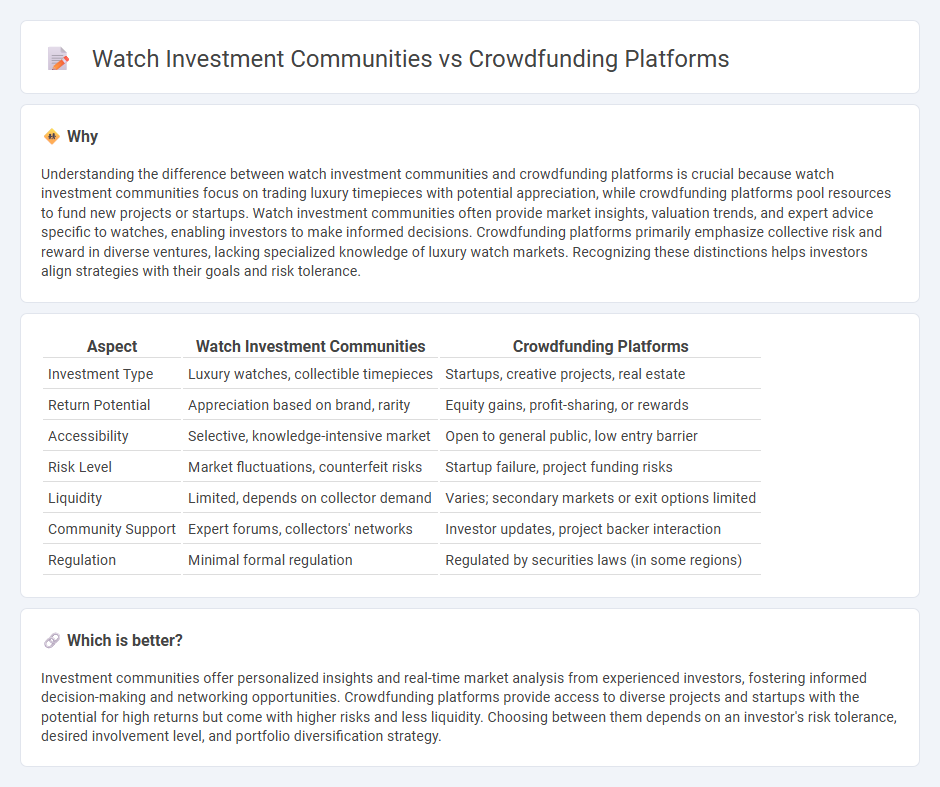 Watch Investment Communities vs Crowdfunding Platforms

Why

Understanding the difference between watch investment communities and crowdfunding platforms is crucial because watch investment communities focus on trading luxury timepieces with potential appreciation, while crowdfunding platforms pool resources to fund new projects or startups. Watch investment communities often provide market insights, valuation trends, and expert advice specific to watches, enabling investors to make informed decisions. Crowdfunding platforms primarily emphasize collective risk and reward in diverse ventures, lacking specialized knowledge of luxury watch markets. Recognizing these distinctions helps investors align strategies with their goals and risk tolerance.

| Aspect | Watch Investment Communities | Crowdfunding Platforms |
|---|---|---|
| Investment Type | Luxury watches, collectible timepieces | Startups, creative projects, real estate |
| Return Potential | Appreciation based on brand, rarity | Equity gains, profit-sharing, or rewards |
| Accessibility | Selective, knowledge-intensive market | Open to general public, low entry barrier |
| Risk Level | Market fluctuations, counterfeit risks | Startup failure, project funding risks |
| Liquidity | Limited, depends on collector demand | Varies; secondary markets or exit options limited |
| Community Support | Expert forums, collectors' networks | Investor updates, project backer interaction |
| Regulation | Minimal formal regulation | Regulated by securities laws (in some regions) |

Which is better?

Investment communities offer personalized insights and real-time market analysis from experienced investors, fostering informed decision-making and networking opportunities. Crowdfunding platforms provide access to diverse projects and startups with the potential for high returns but come with higher risks and less liquidity. Choosing between them depends on an investor's risk tolerance, desired involvement level, and portfolio diversification strategy.