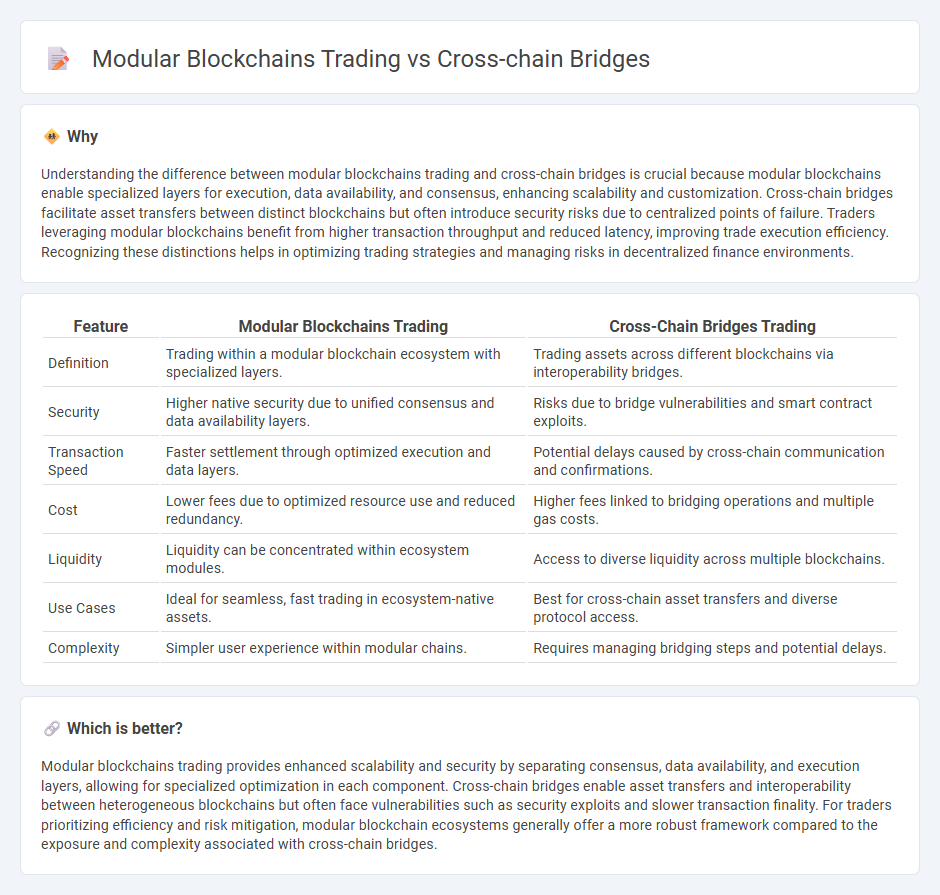 Modular Blockchains Trading vs Cross-chain Bridges

Why

Understanding the difference between modular blockchains trading and cross-chain bridges is crucial because modular blockchains enable specialized layers for execution, data availability, and consensus, enhancing scalability and customization. Cross-chain bridges facilitate asset transfers between distinct blockchains but often introduce security risks due to centralized points of failure. Traders leveraging modular blockchains benefit from higher transaction throughput and reduced latency, improving trade execution efficiency. Recognizing these distinctions helps in optimizing trading strategies and managing risks in decentralized finance environments.

| Feature | Modular Blockchains Trading | Cross-Chain Bridges Trading |
|---|---|---|
| Definition | Trading within a modular blockchain ecosystem with specialized layers. | Trading assets across different blockchains via interoperability bridges. |
| Security | Higher native security due to unified consensus and data availability layers. | Risks due to bridge vulnerabilities and smart contract exploits. |
| Transaction Speed | Faster settlement through optimized execution and data layers. | Potential delays caused by cross-chain communication and confirmations. |
| Cost | Lower fees due to optimized resource use and reduced redundancy. | Higher fees linked to bridging operations and multiple gas costs. |
| Liquidity | Liquidity can be concentrated within ecosystem modules. | Access to diverse liquidity across multiple blockchains. |
| Use Cases | Ideal for seamless, fast trading in ecosystem-native assets. | Best for cross-chain asset transfers and diverse protocol access. |
| Complexity | Simpler user experience within modular chains. | Requires managing bridging steps and potential delays. |

Which is better?

Modular blockchains trading provides enhanced scalability and security by separating consensus, data availability, and execution layers, allowing for specialized optimization in each component. Cross-chain bridges enable asset transfers and interoperability between heterogeneous blockchains but often face vulnerabilities such as security exploits and slower transaction finality. For traders prioritizing efficiency and risk mitigation, modular blockchain ecosystems generally offer a more robust framework compared to the exposure and complexity associated with cross-chain bridges.