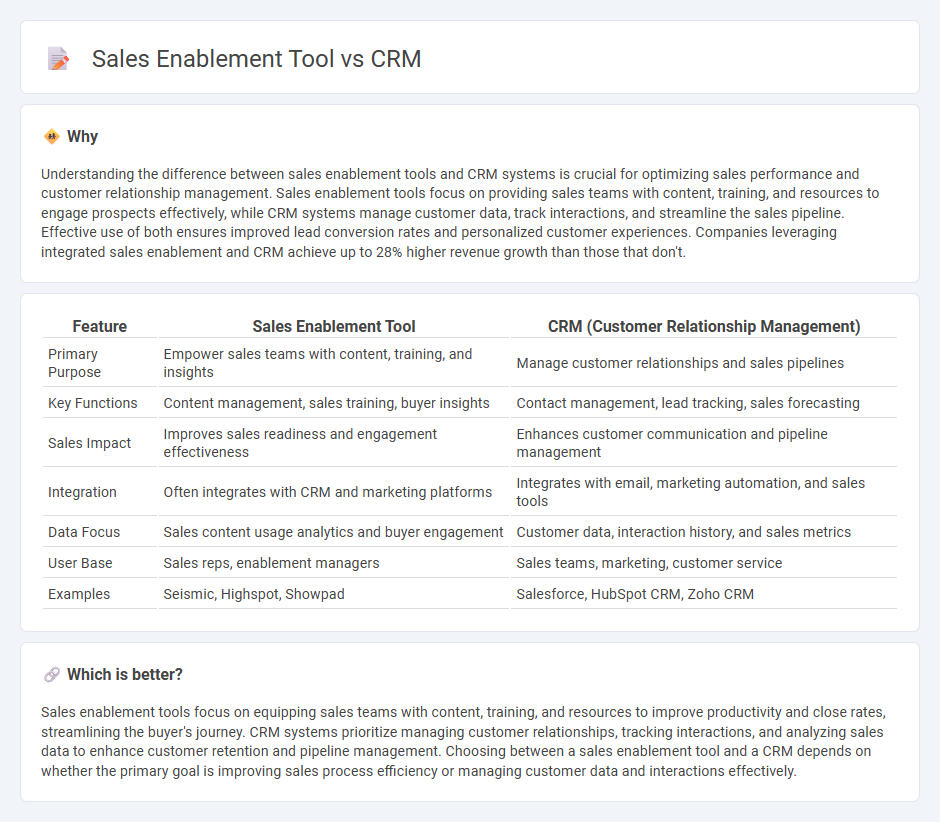 Sales Enablement Tool vs CRM

Why

Understanding the difference between sales enablement tools and CRM systems is crucial for optimizing sales performance and customer relationship management. Sales enablement tools focus on providing sales teams with content, training, and resources to engage prospects effectively, while CRM systems manage customer data, track interactions, and streamline the sales pipeline. Effective use of both ensures improved lead conversion rates and personalized customer experiences. Companies leveraging integrated sales enablement and CRM achieve up to 28% higher revenue growth than those that don't.

| Feature | Sales Enablement Tool | CRM (Customer Relationship Management) |
|---|---|---|
| Primary Purpose | Empower sales teams with content, training, and insights | Manage customer relationships and sales pipelines |
| Key Functions | Content management, sales training, buyer insights | Contact management, lead tracking, sales forecasting |
| Sales Impact | Improves sales readiness and engagement effectiveness | Enhances customer communication and pipeline management |
| Integration | Often integrates with CRM and marketing platforms | Integrates with email, marketing automation, and sales tools |
| Data Focus | Sales content usage analytics and buyer engagement | Customer data, interaction history, and sales metrics |
| User Base | Sales reps, enablement managers | Sales teams, marketing, customer service |
| Examples | Seismic, Highspot, Showpad | Salesforce, HubSpot CRM, Zoho CRM |

Which is better?

Sales enablement tools focus on equipping sales teams with content, training, and resources to improve productivity and close rates, streamlining the buyer's journey. CRM systems prioritize managing customer relationships, tracking interactions, and analyzing sales data to enhance customer retention and pipeline management. Choosing between a sales enablement tool and a CRM depends on whether the primary goal is improving sales process efficiency or managing customer data and interactions effectively.