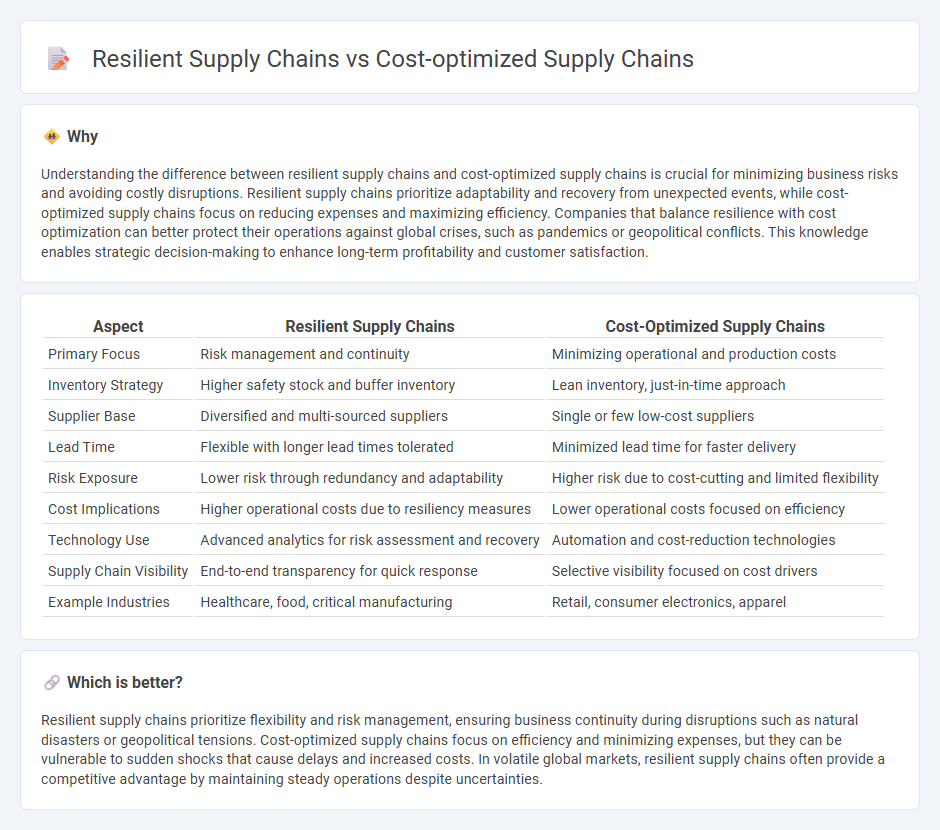 Resilient Supply Chains vs Cost-optimized Supply Chains

Why

Understanding the difference between resilient supply chains and cost-optimized supply chains is crucial for minimizing business risks and avoiding costly disruptions. Resilient supply chains prioritize adaptability and recovery from unexpected events, while cost-optimized supply chains focus on reducing expenses and maximizing efficiency. Companies that balance resilience with cost optimization can better protect their operations against global crises, such as pandemics or geopolitical conflicts. This knowledge enables strategic decision-making to enhance long-term profitability and customer satisfaction.

| Aspect | Resilient Supply Chains | Cost-Optimized Supply Chains |
|---|---|---|
| Primary Focus | Risk management and continuity | Minimizing operational and production costs |
| Inventory Strategy | Higher safety stock and buffer inventory | Lean inventory, just-in-time approach |
| Supplier Base | Diversified and multi-sourced suppliers | Single or few low-cost suppliers |
| Lead Time | Flexible with longer lead times tolerated | Minimized lead time for faster delivery |
| Risk Exposure | Lower risk through redundancy and adaptability | Higher risk due to cost-cutting and limited flexibility |
| Cost Implications | Higher operational costs due to resiliency measures | Lower operational costs focused on efficiency |
| Technology Use | Advanced analytics for risk assessment and recovery | Automation and cost-reduction technologies |
| Supply Chain Visibility | End-to-end transparency for quick response | Selective visibility focused on cost drivers |
| Example Industries | Healthcare, food, critical manufacturing | Retail, consumer electronics, apparel |

Which is better?

Resilient supply chains prioritize flexibility and risk management, ensuring business continuity during disruptions such as natural disasters or geopolitical tensions. Cost-optimized supply chains focus on efficiency and minimizing expenses, but they can be vulnerable to sudden shocks that cause delays and increased costs. In volatile global markets, resilient supply chains often provide a competitive advantage by maintaining steady operations despite uncertainties.