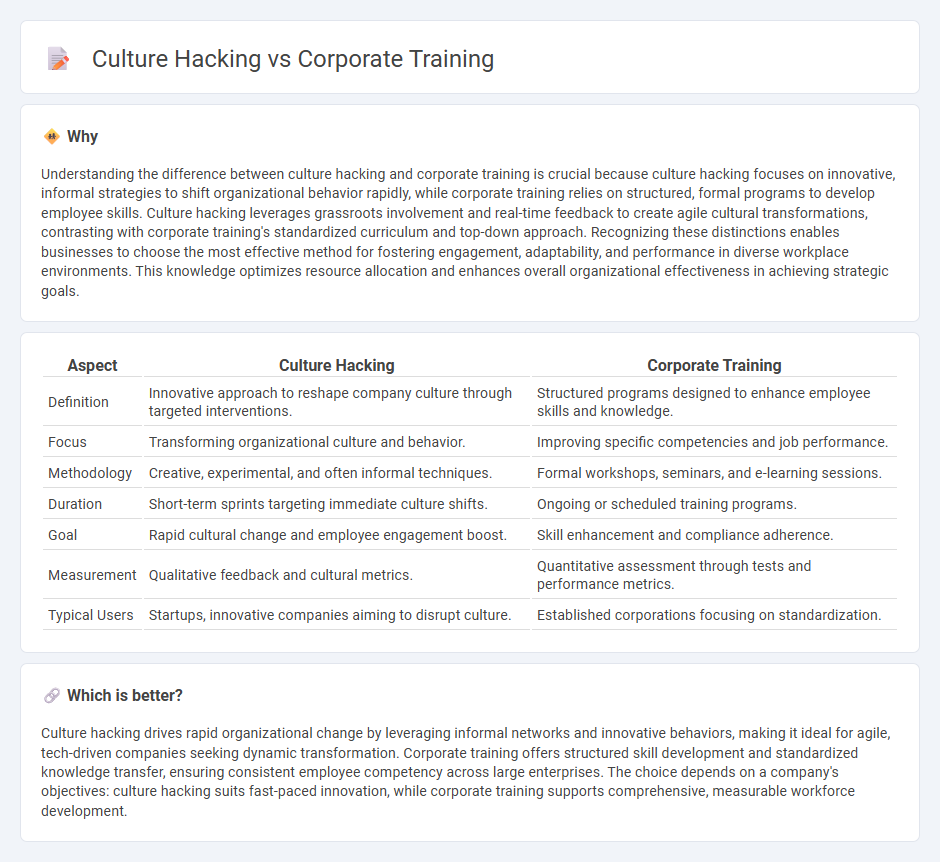 Culture Hacking vs Corporate Training

Why

Understanding the difference between culture hacking and corporate training is crucial because culture hacking focuses on innovative, informal strategies to shift organizational behavior rapidly, while corporate training relies on structured, formal programs to develop employee skills. Culture hacking leverages grassroots involvement and real-time feedback to create agile cultural transformations, contrasting with corporate training's standardized curriculum and top-down approach. Recognizing these distinctions enables businesses to choose the most effective method for fostering engagement, adaptability, and performance in diverse workplace environments. This knowledge optimizes resource allocation and enhances overall organizational effectiveness in achieving strategic goals.

| Aspect | Culture Hacking | Corporate Training |
|---|---|---|
| Definition | Innovative approach to reshape company culture through targeted interventions. | Structured programs designed to enhance employee skills and knowledge. |
| Focus | Transforming organizational culture and behavior. | Improving specific competencies and job performance. |
| Methodology | Creative, experimental, and often informal techniques. | Formal workshops, seminars, and e-learning sessions. |
| Duration | Short-term sprints targeting immediate culture shifts. | Ongoing or scheduled training programs. |
| Goal | Rapid cultural change and employee engagement boost. | Skill enhancement and compliance adherence. |
| Measurement | Qualitative feedback and cultural metrics. | Quantitative assessment through tests and performance metrics. |
| Typical Users | Startups, innovative companies aiming to disrupt culture. | Established corporations focusing on standardization. |

Which is better?

Culture hacking drives rapid organizational change by leveraging informal networks and innovative behaviors, making it ideal for agile, tech-driven companies seeking dynamic transformation. Corporate training offers structured skill development and standardized knowledge transfer, ensuring consistent employee competency across large enterprises. The choice depends on a company's objectives: culture hacking suits fast-paced innovation, while corporate training supports comprehensive, measurable workforce development.